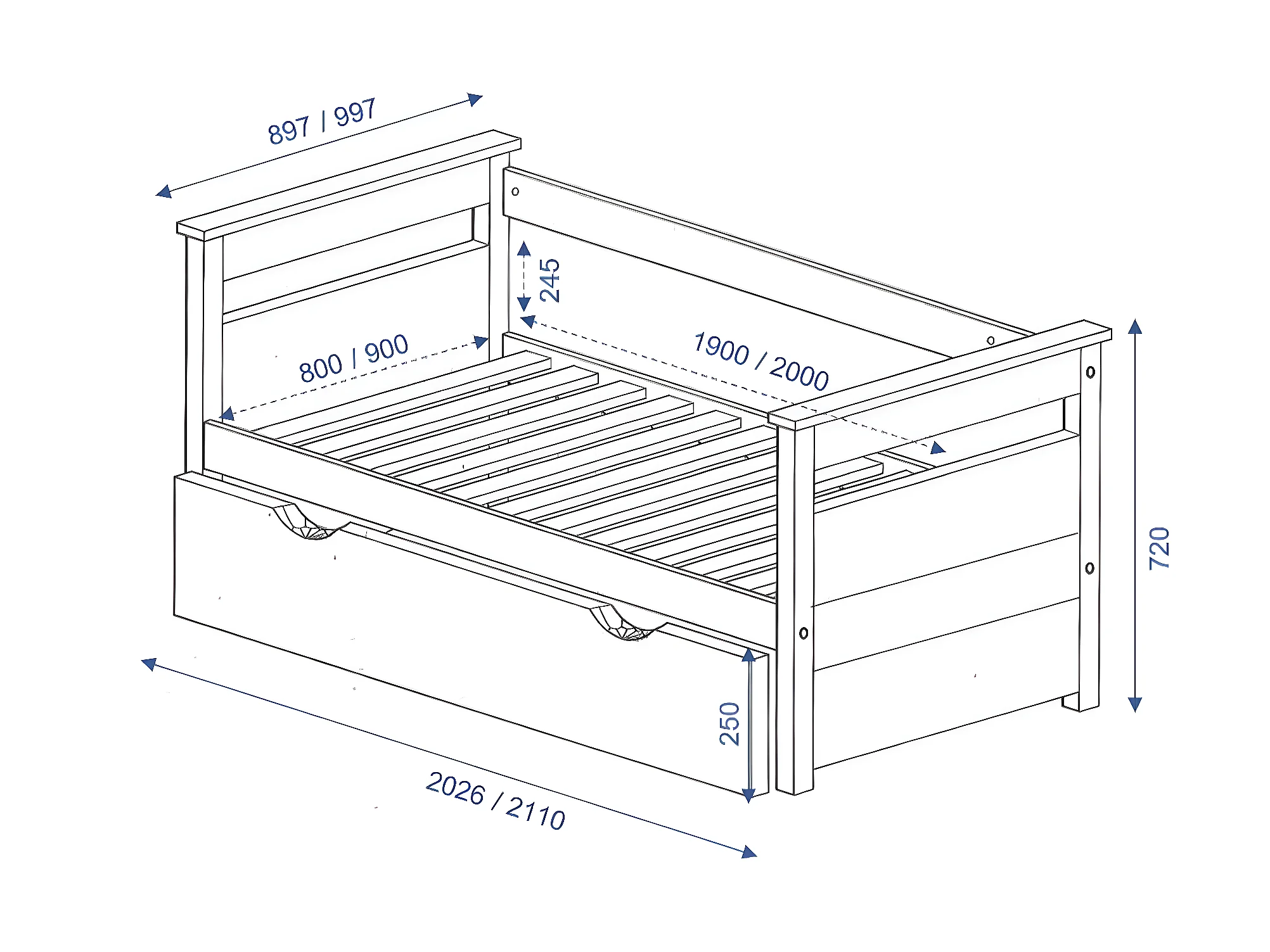 897 / 997

245

800 / 900

1900 / 2000

720

250

2026 / 2110