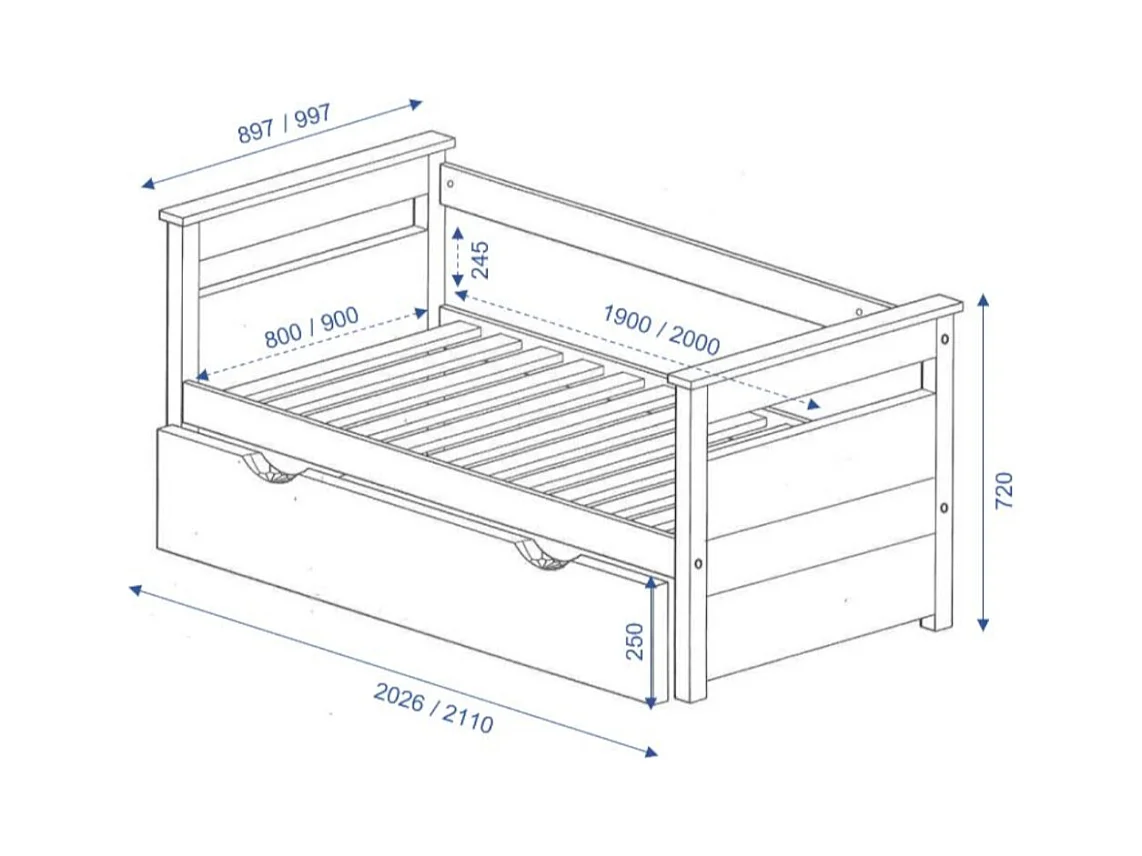 897 / 997

245

800 / 900

1900 / 2000

720

250

2026 / 2110