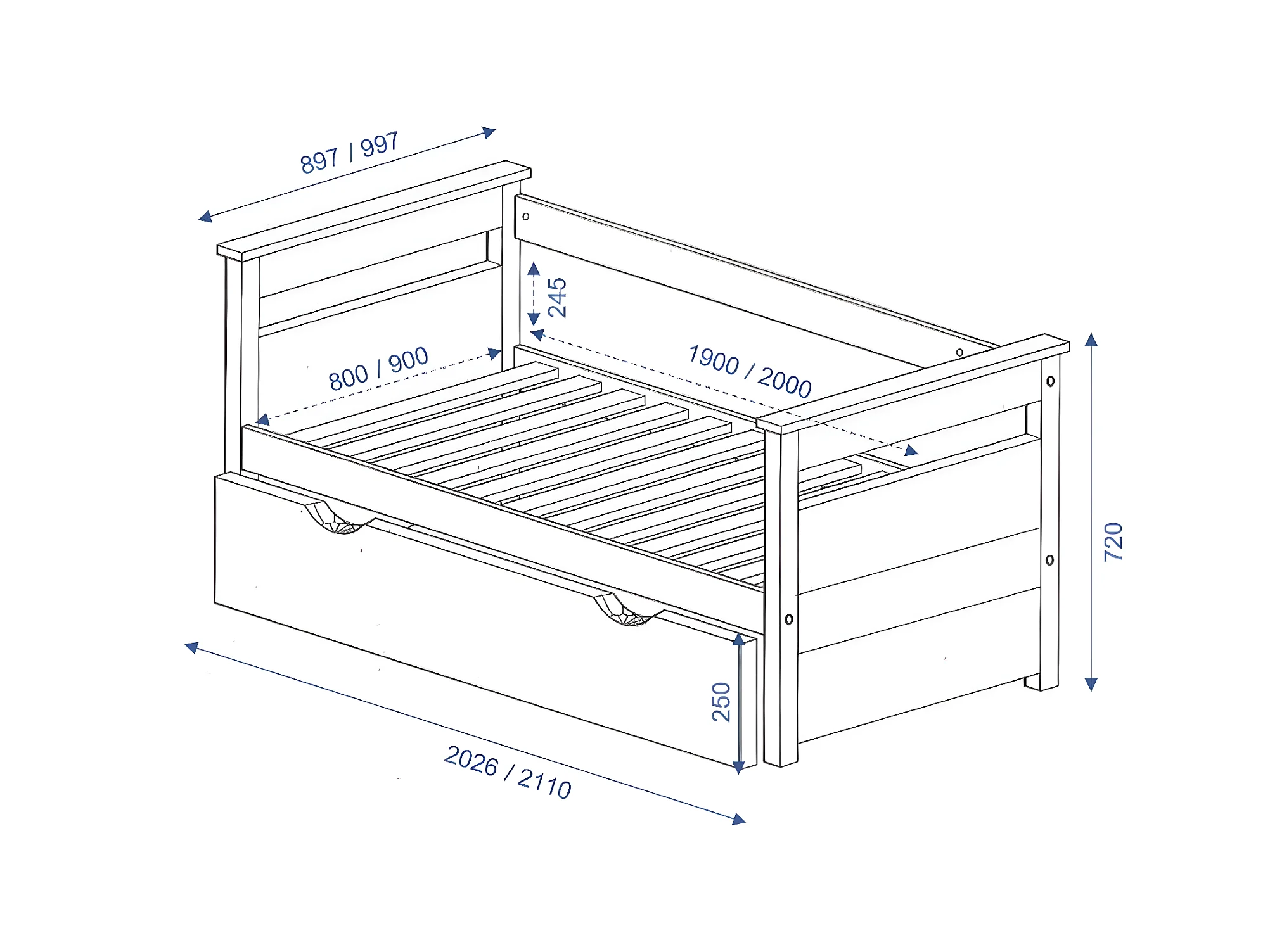 897 / 997

245

800 / 900

1900 / 2000

720

250

2026 / 2110