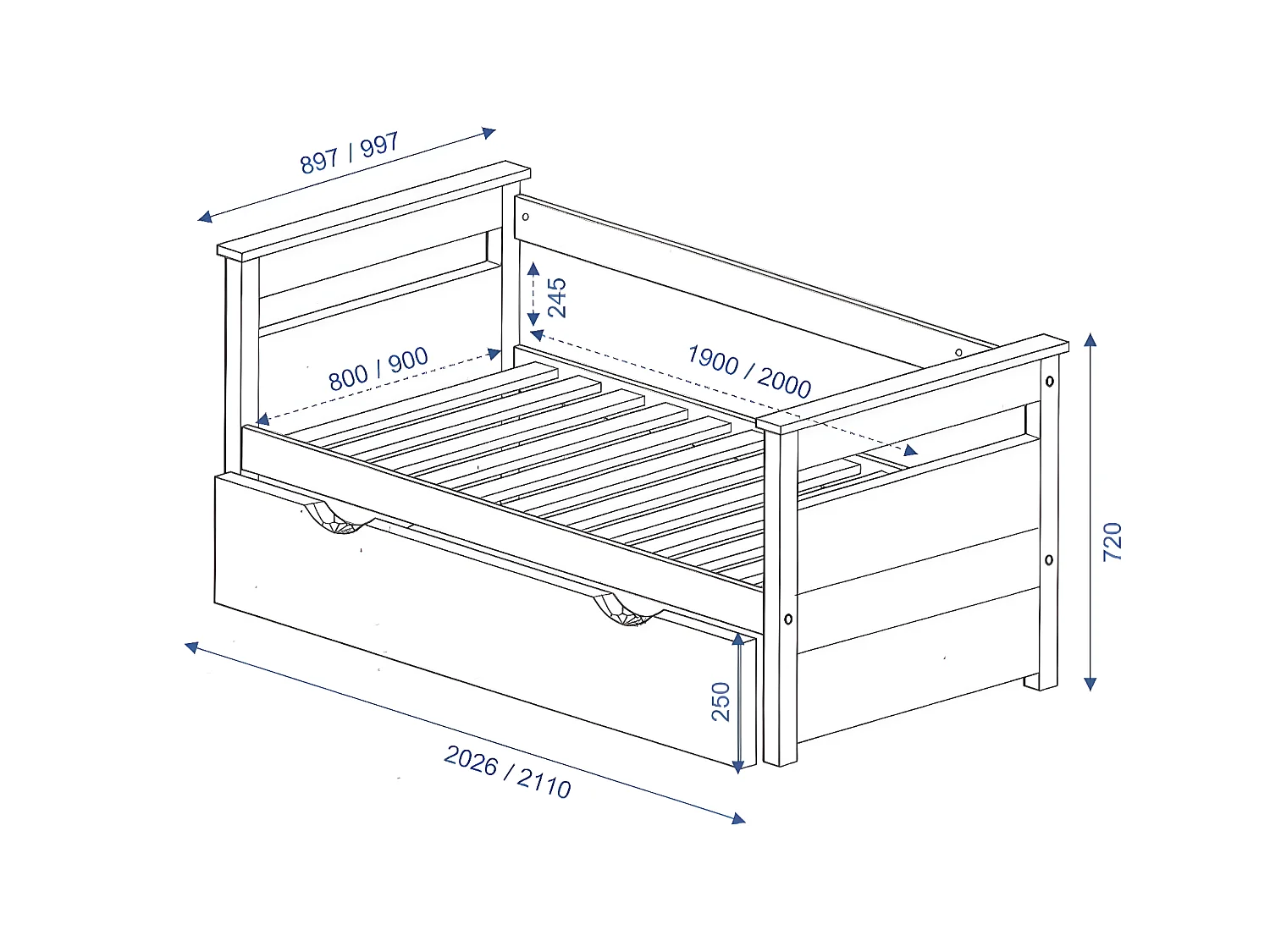 897 / 997

245

800 / 900

1900 / 2000

720

250

2026 / 2110