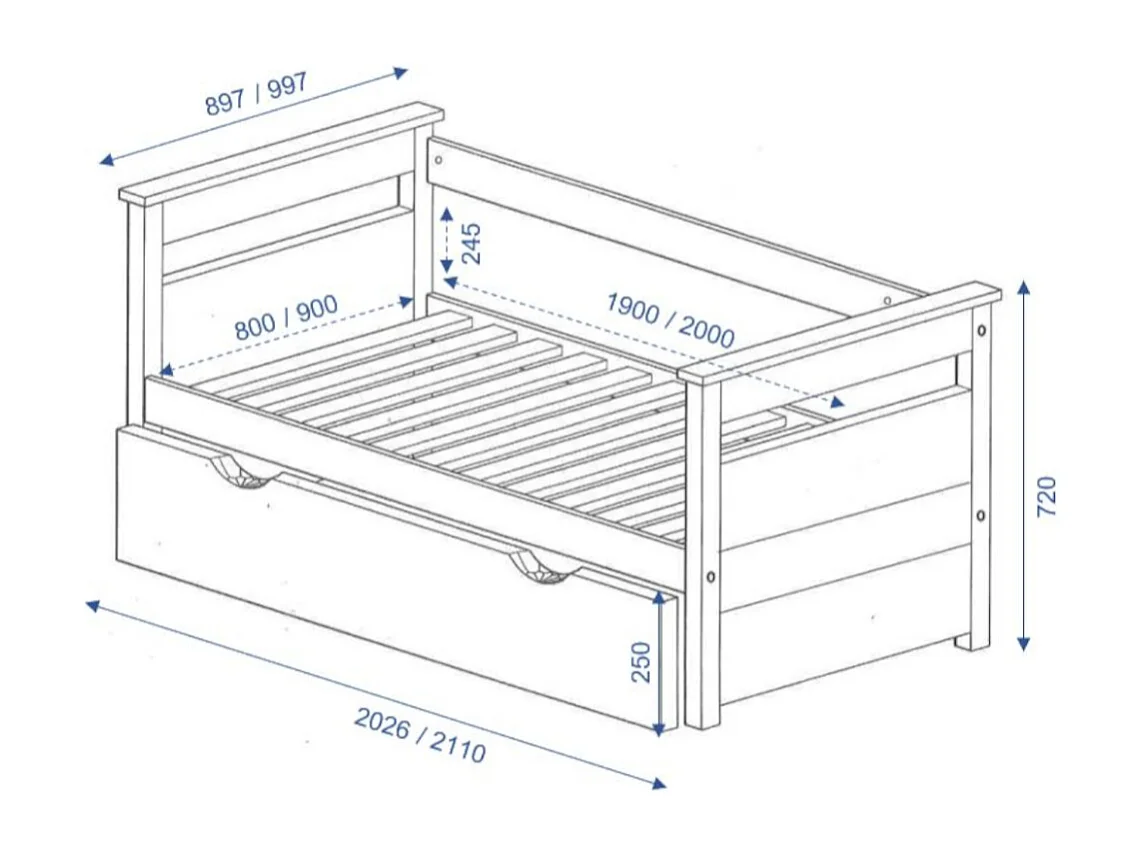 897 / 997

245

800 / 900

1900 / 2000

720

250

2026 / 2110