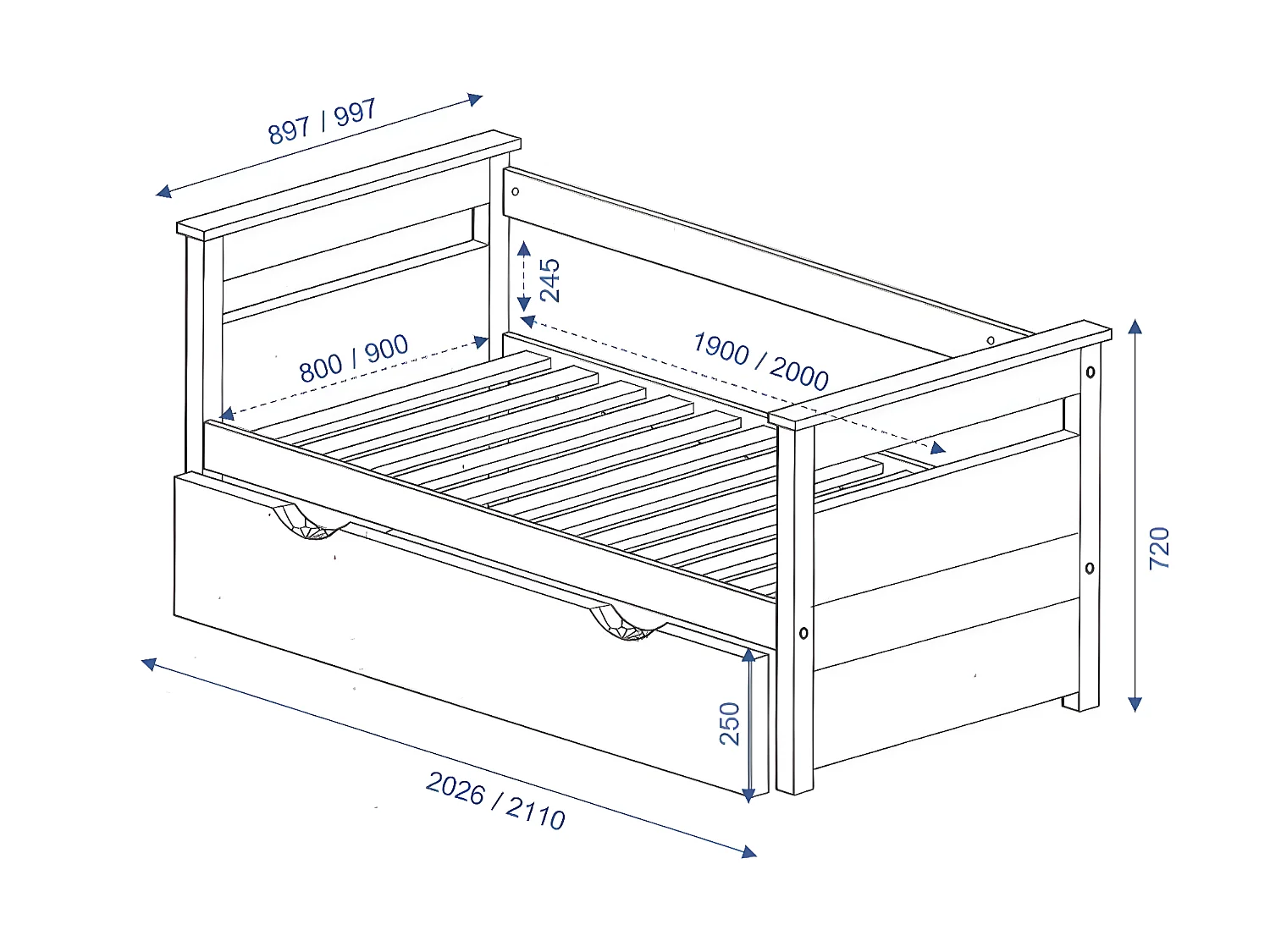 897 / 997

245

800 / 900

1900 / 2000

720

250

2026 / 2110