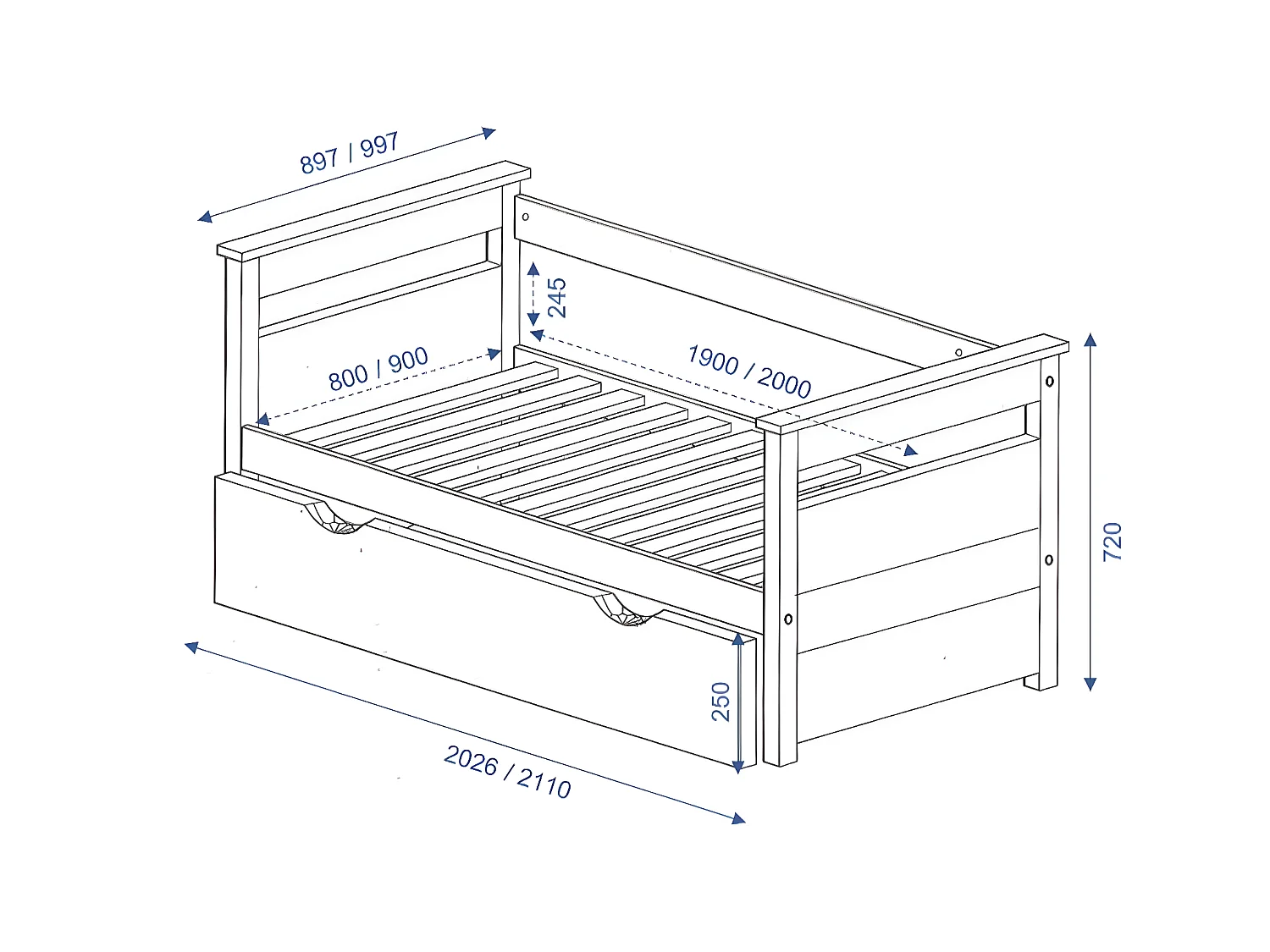 897 / 997
245
800 / 900
1900 / 2000
720
250
2026 / 2110