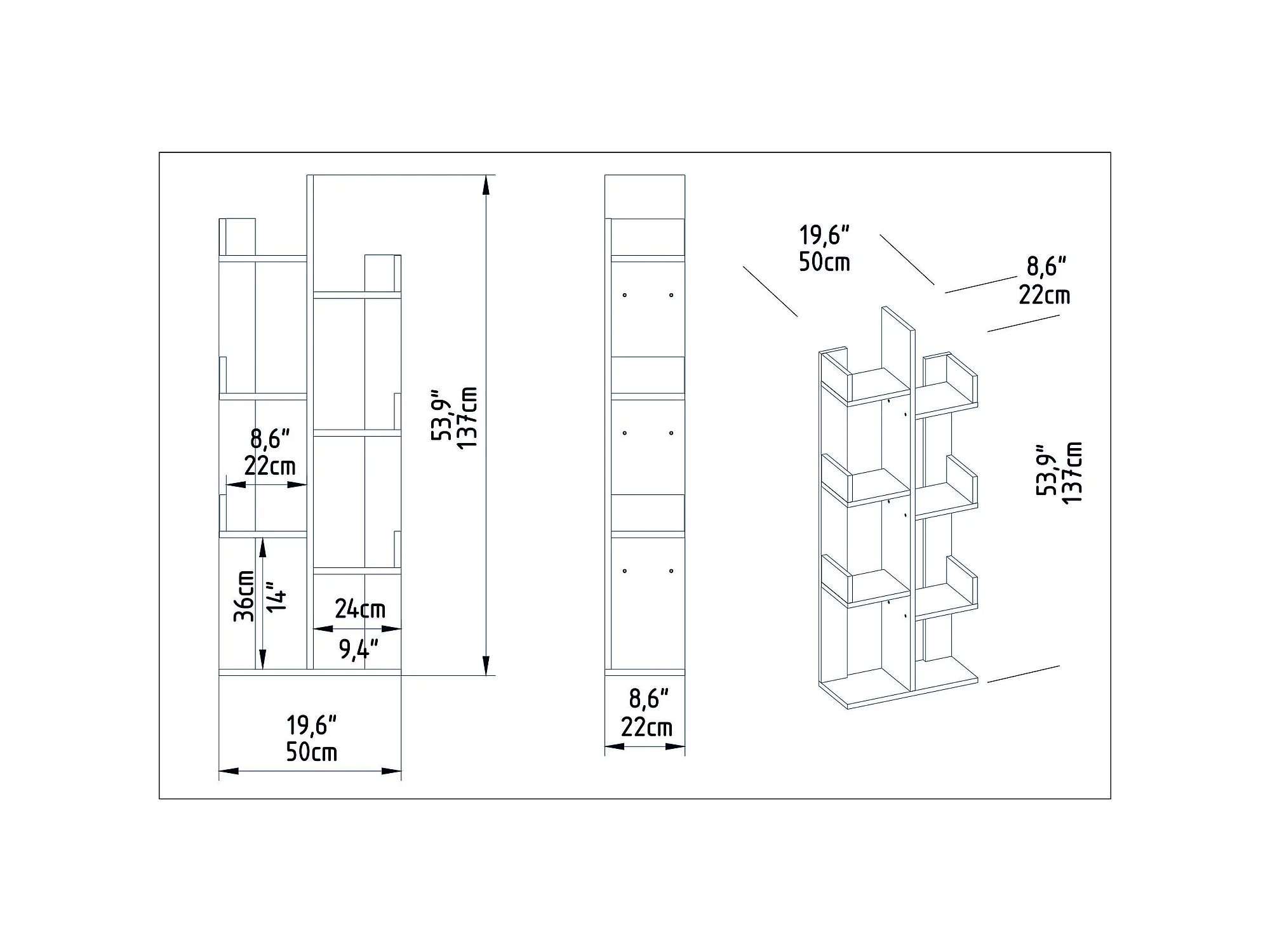 8,6"
22cm

36cm
14"

24cm
9,4"

53,9"
137cm

19,6"
50cm

8,6"
22cm

19,6"
50cm

8,6"
22cm

53,9"
137cm