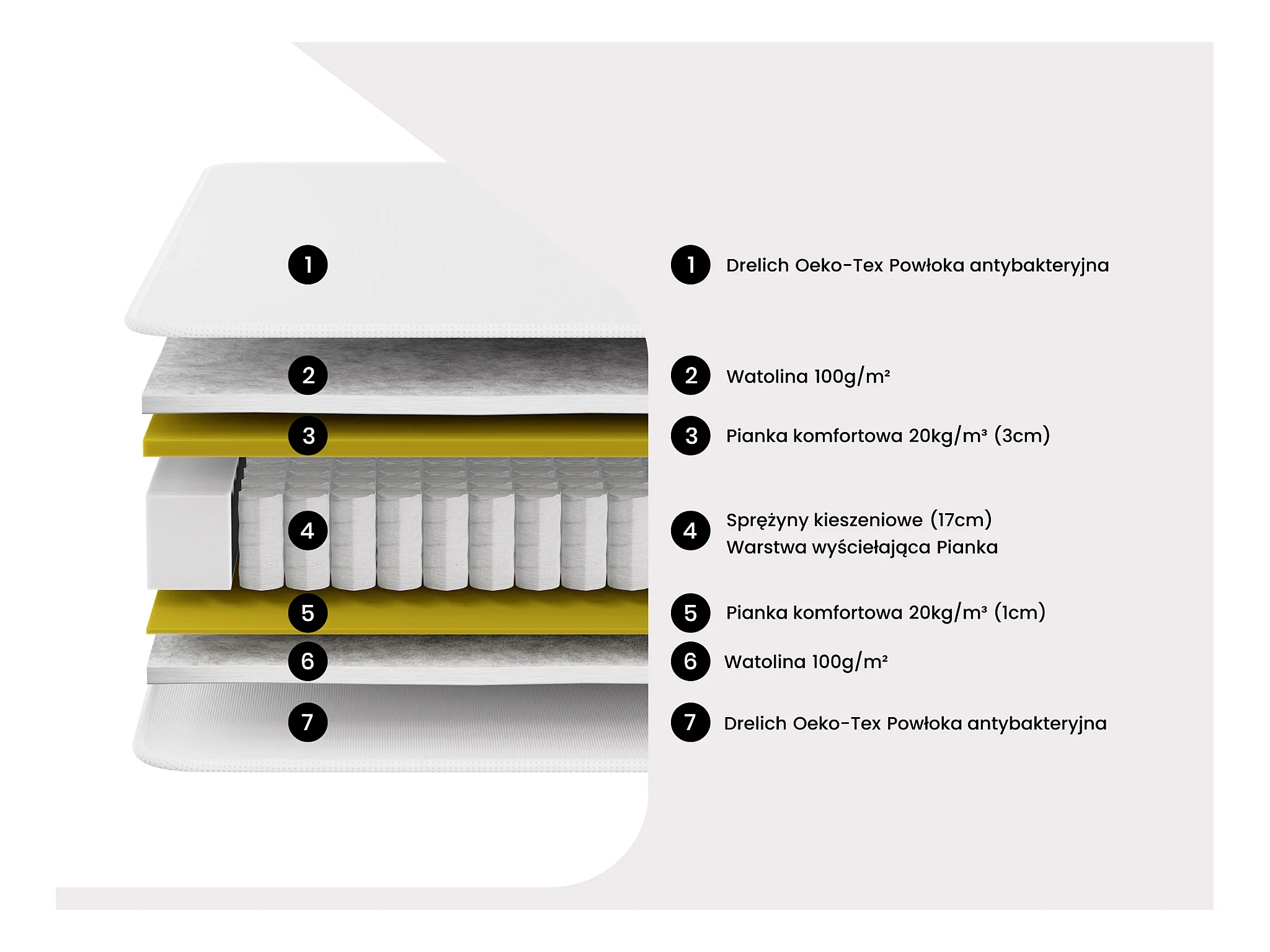 1

2

3

4

5

6

7

1 Drelich Oeko-Tex Powłoka antybakteryjna

2 Watolina 100g/m²

3 Pianka komfortowa 20kg/m³ (3cm)

4 Sprężyny kieszeniowe (17cm)
Warstwa wyściełająca Pianka

5 Pianka komfortowa 20kg/m³ (1cm)

6 Watolina 100g/m²

7 Drelich Oeko-Tex Powłoka antybakteryjna