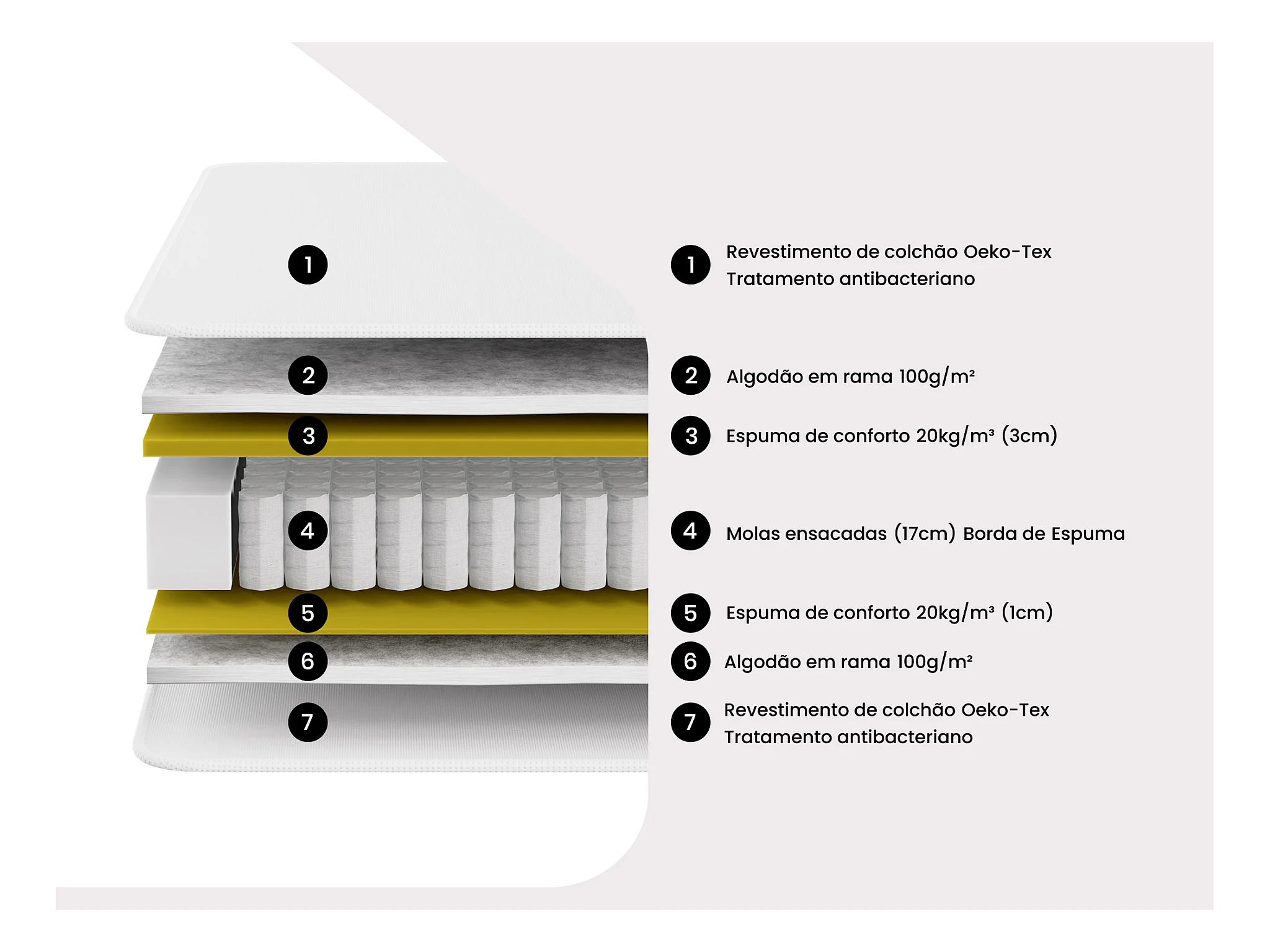 1
2
3
4
5
6
7

1 Revestimento de colchão Oeko-Tex
Tratamento antibacteriano

2 Algodão em rama 100g/m²

3 Espuma de conforto 20kg/m³ (3cm)

4 Molas ensacadas (17cm) Borda de Espuma

5 Espuma de conforto 20kg/m³ (1cm)

6 Algodão em rama 100g/m²

7 Revestimento de colchão Oeko-Tex
Tratamento antibacteriano