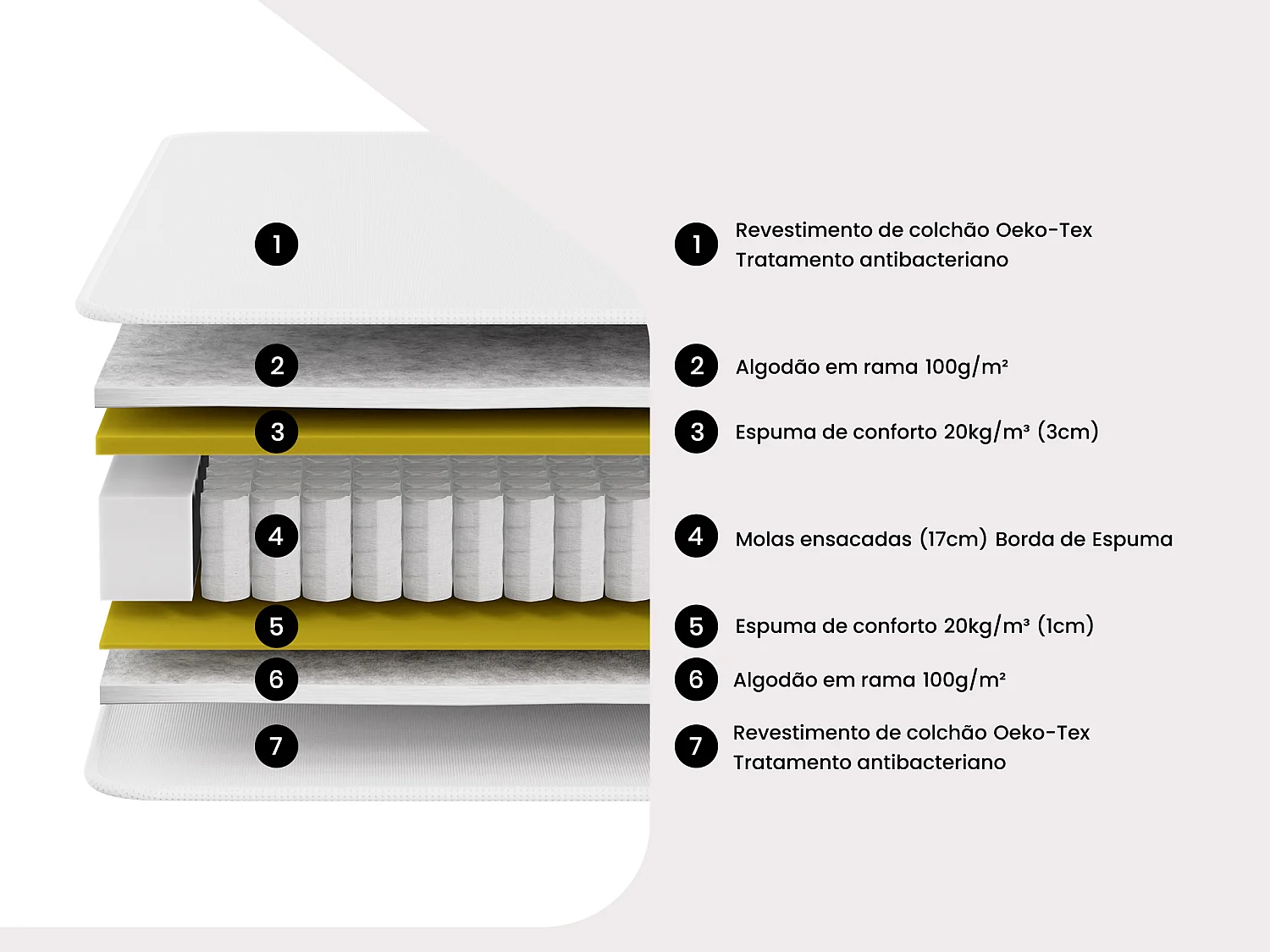 1

2

3

4

5

6

7

1 Revestimento de colchão Oeko-Tex
Tratamento antibacteriano

2 Algodão em rama 100g/m²

3 Espuma de conforto 20kg/m³ (3cm)

4 Molas ensacadas (17cm) Borda de Espuma

5 Espuma de conforto 20kg/m³ (1cm)

6 Algodão em rama 100g/m²

7 Revestimento de colchão Oeko-Tex
Tratamento antibacteriano