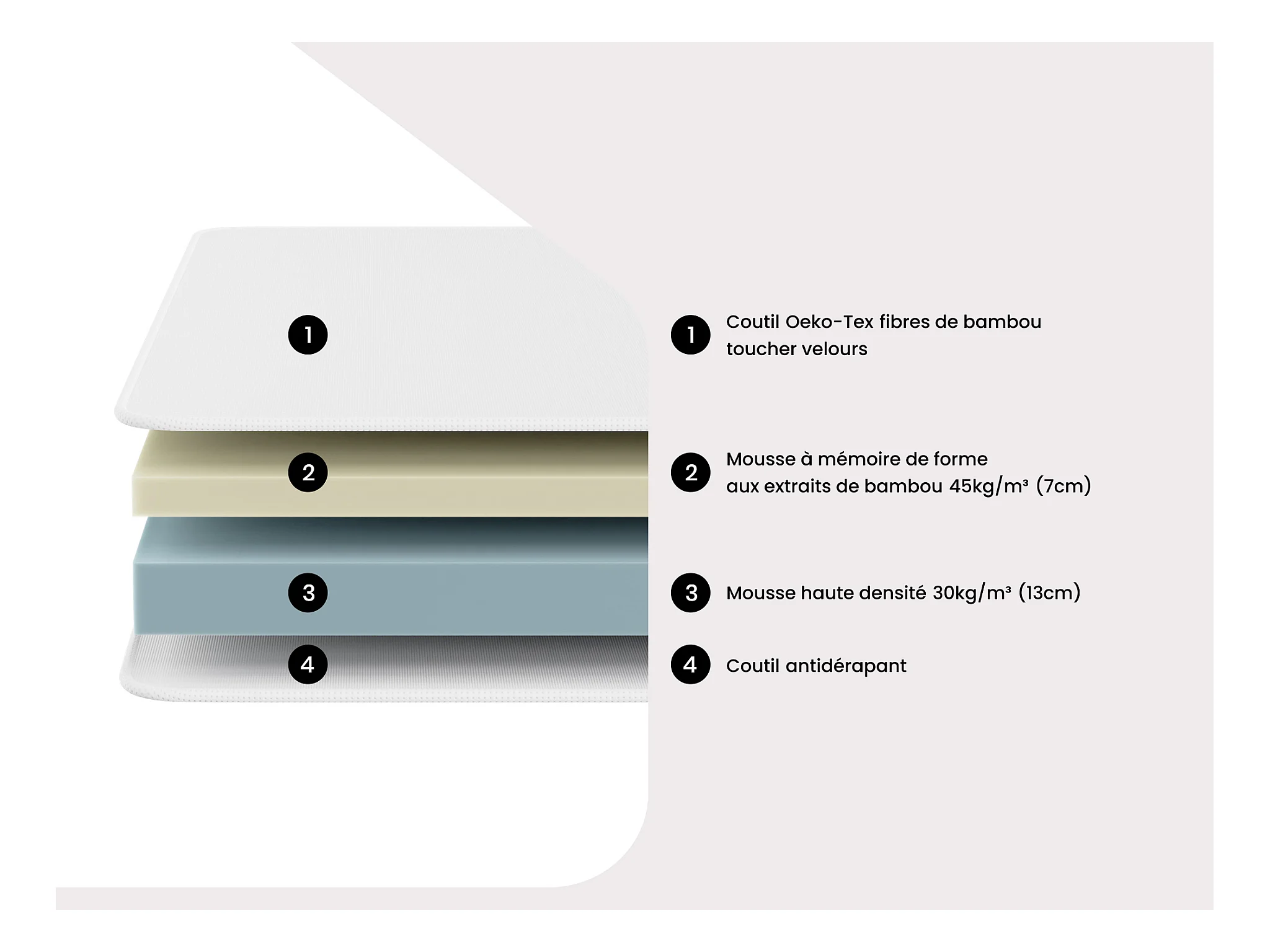 1

2

3

4

1 Coutil Oeko-Tex fibres de bambou toucher velours

2 Mousse à mémoire de forme aux extraits de bambou 45kg/m³ (7cm)

3 Mousse haute densité 30kg/m³ (13cm)

4 Coutil antidérapant