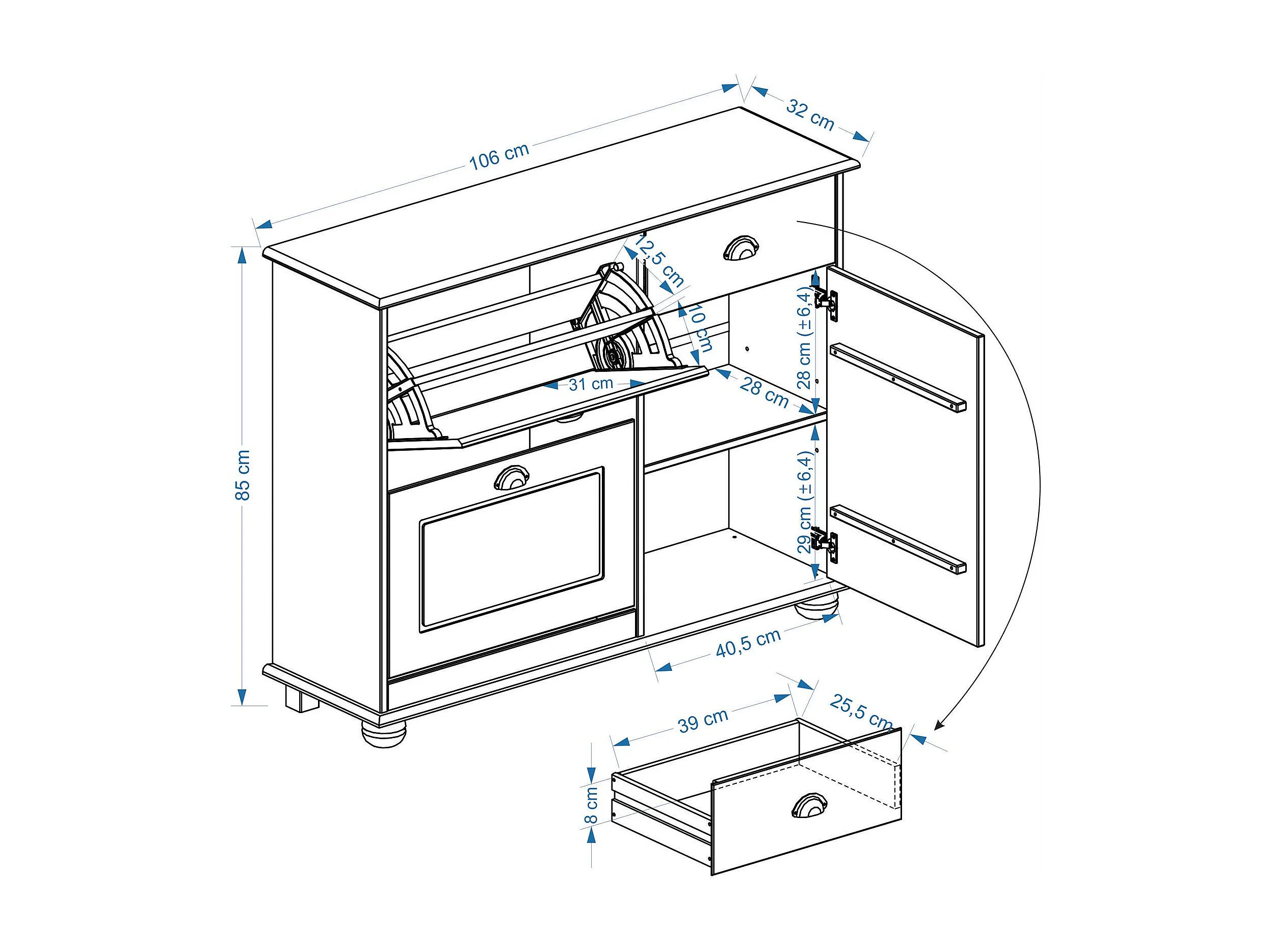 106 cm
32 cm
85 cm
12,5 cm
10 cm
31 cm
28 cm
28 cm (±6,4)
29 cm (±6,4)
40,5 cm
39 cm
25,5 cm
8 cm