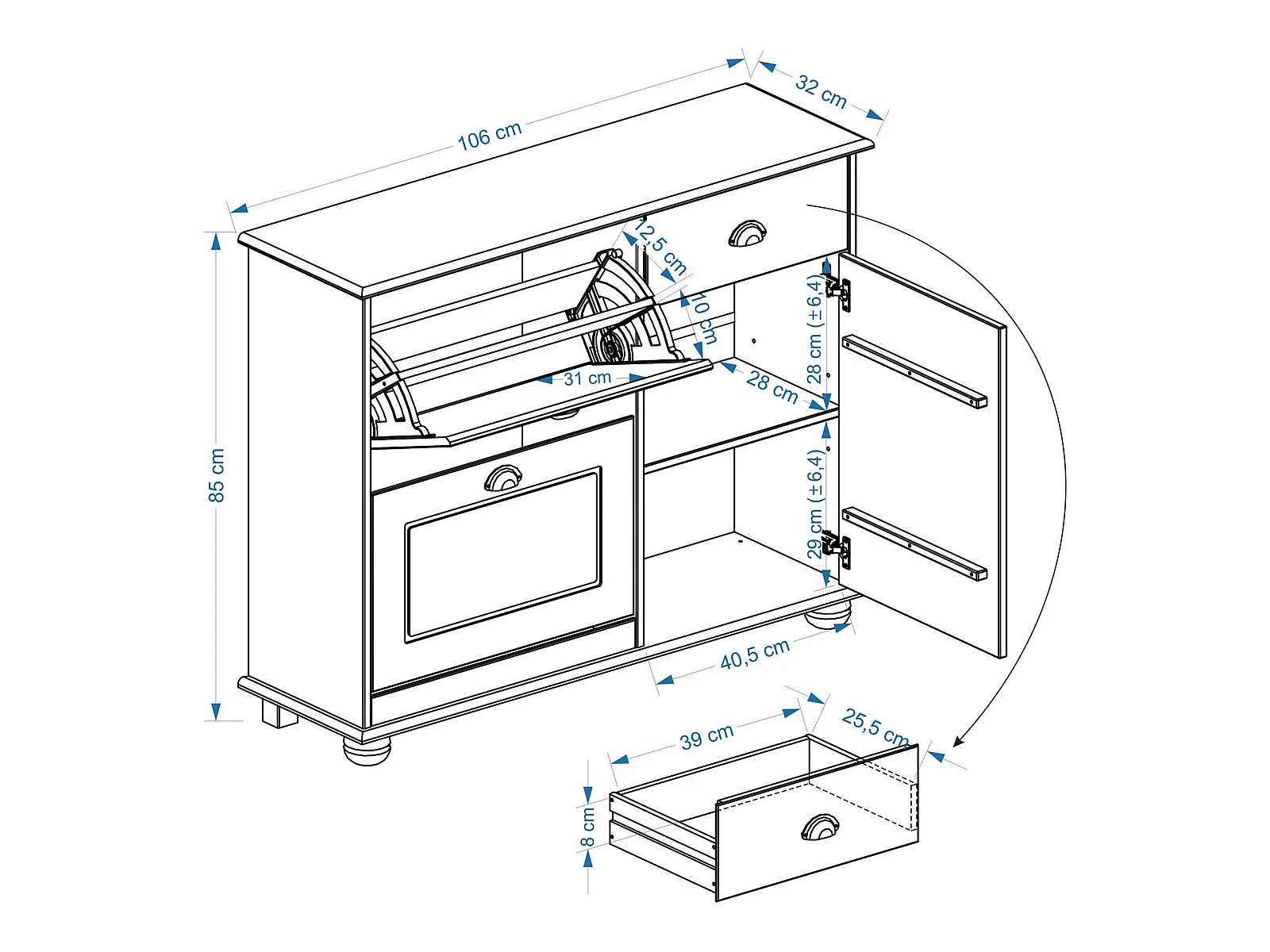 106 cm
32 cm
85 cm
12,5 cm
10 cm
31 cm
28 cm
28 cm (±6,4)
29 cm (±6,4)
40,5 cm
39 cm
25,5 cm
8 cm