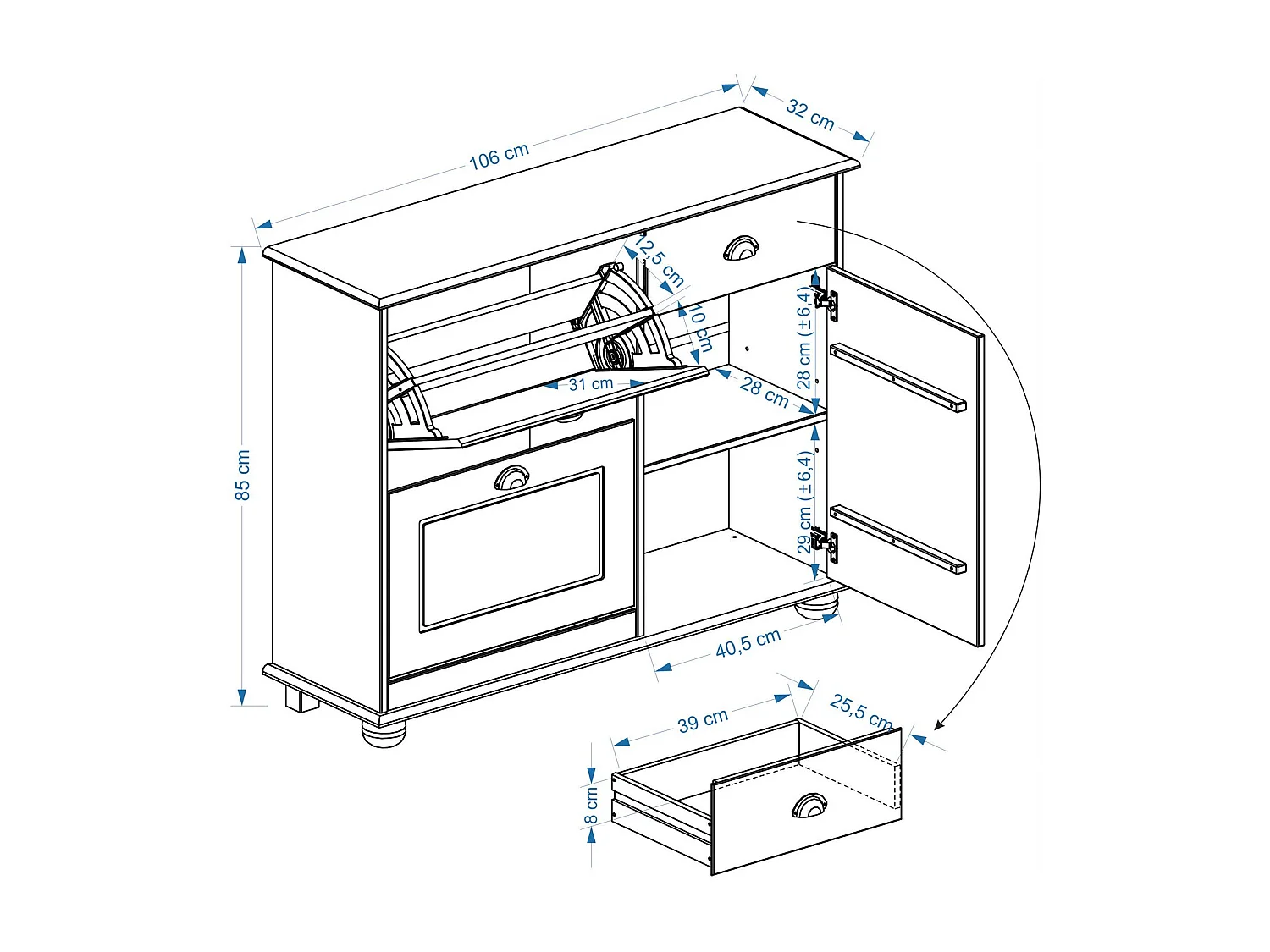 106 cm
32 cm
85 cm
12,5 cm
10 cm
31 cm
28 cm
28 cm (±6,4)
29 cm (±6,4)
40,5 cm
39 cm
25,5 cm
8 cm