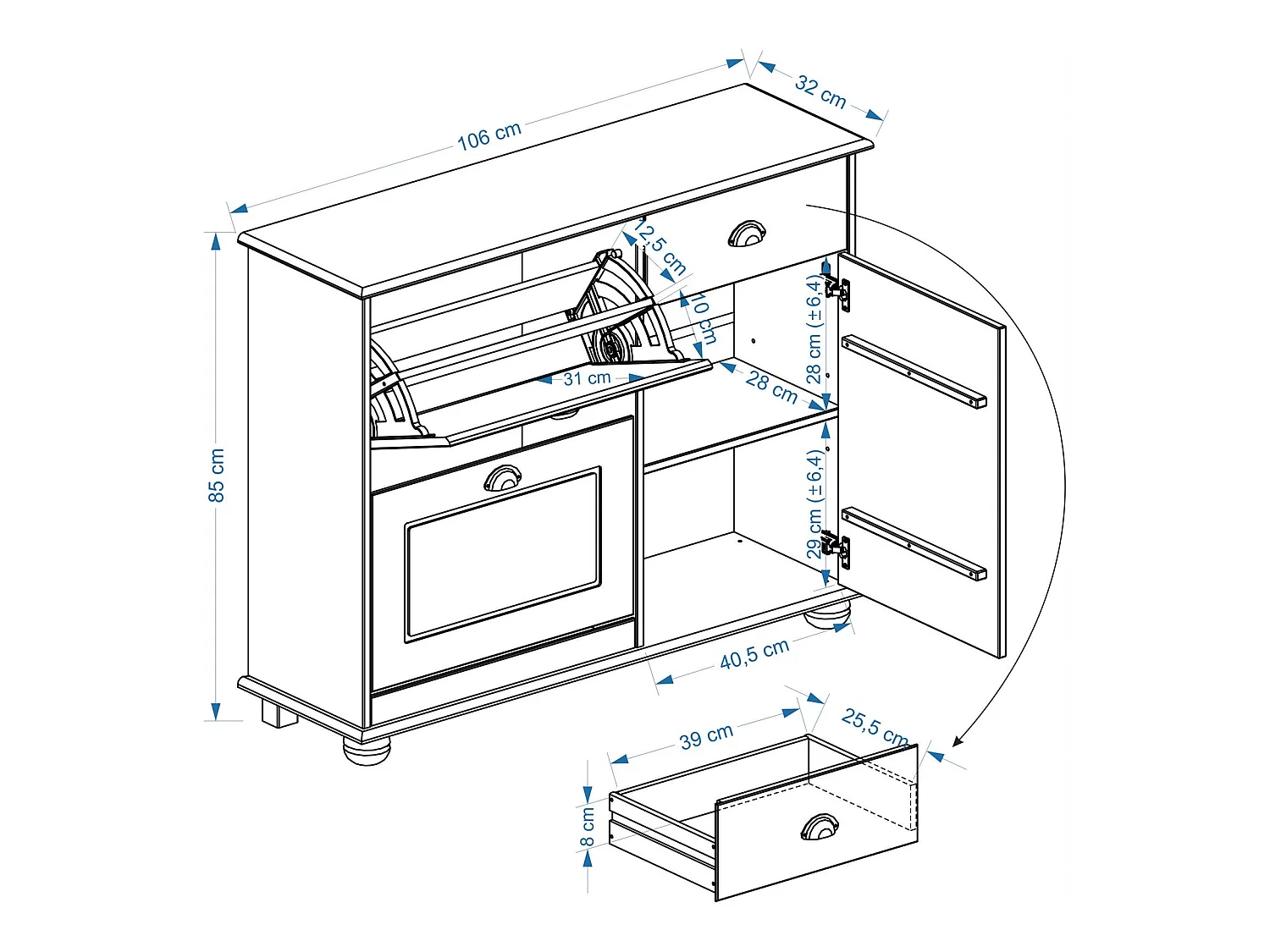 106 cm
32 cm
85 cm
12,5 cm
10 cm
31 cm
28 cm
28 cm (±6,4)
29 cm (±6,4)
40,5 cm
39 cm
25,5 cm
8 cm