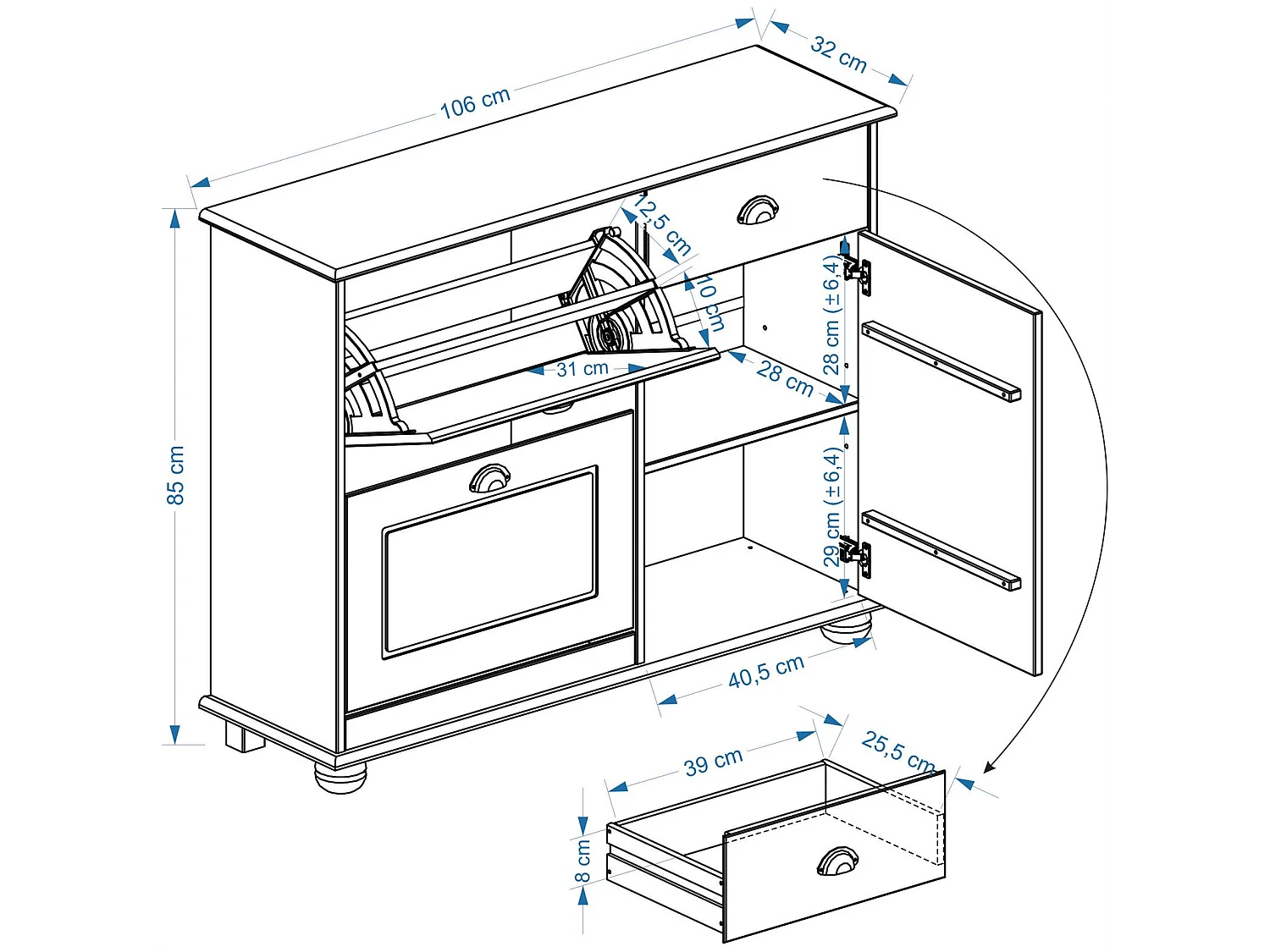 106 cm
32 cm
85 cm
12,5 cm
10 cm
31 cm
28 cm
28 cm (±6,4)
29 cm (±6,4)
40,5 cm
39 cm
25,5 cm
8 cm