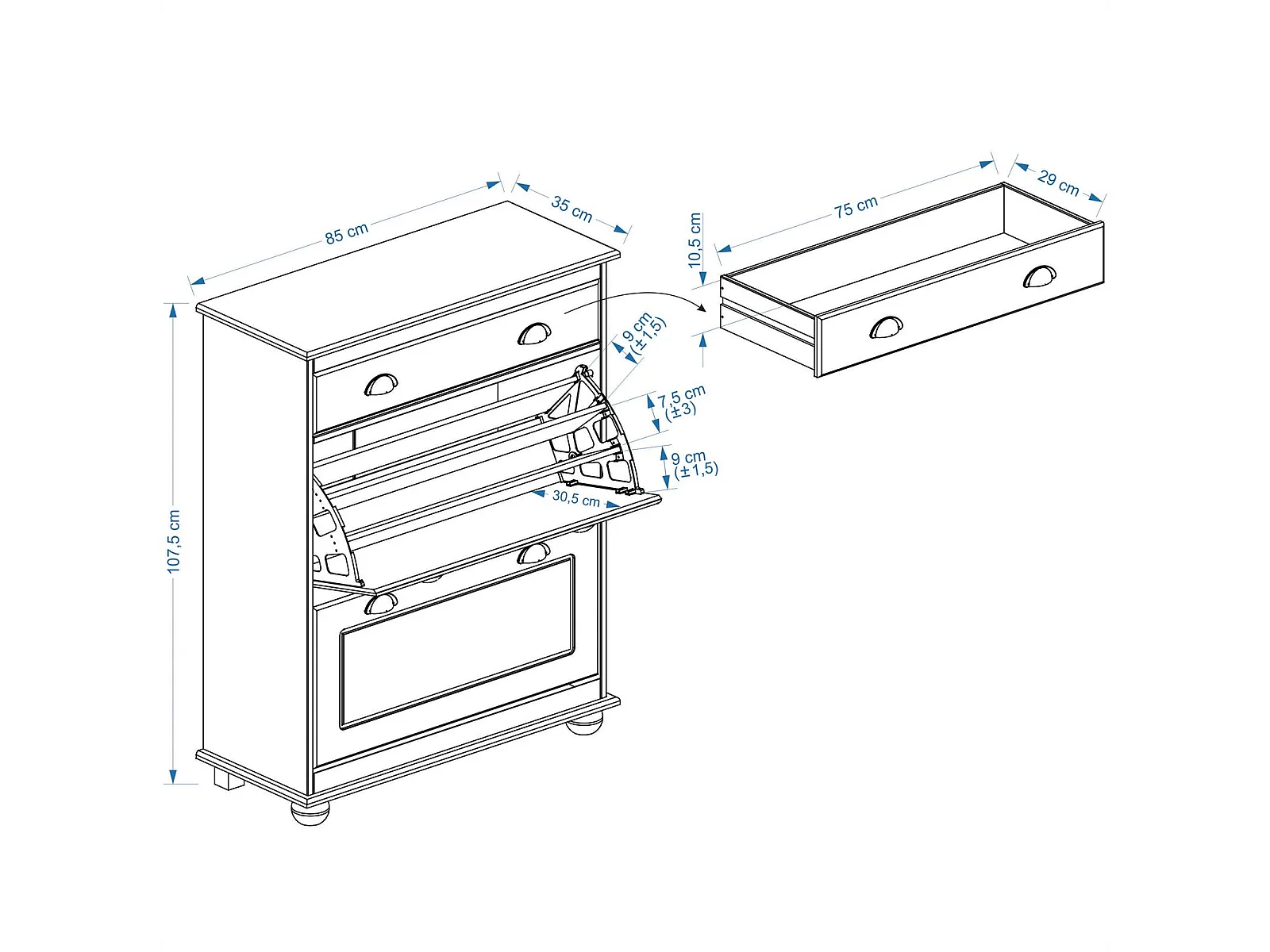 85 cm
35 cm
107,5 cm
9 cm
(±1,5)
7,5 cm
(±3)
9 cm
(±1,5)
30,5 cm
10,5 cm
75 cm
29 cm