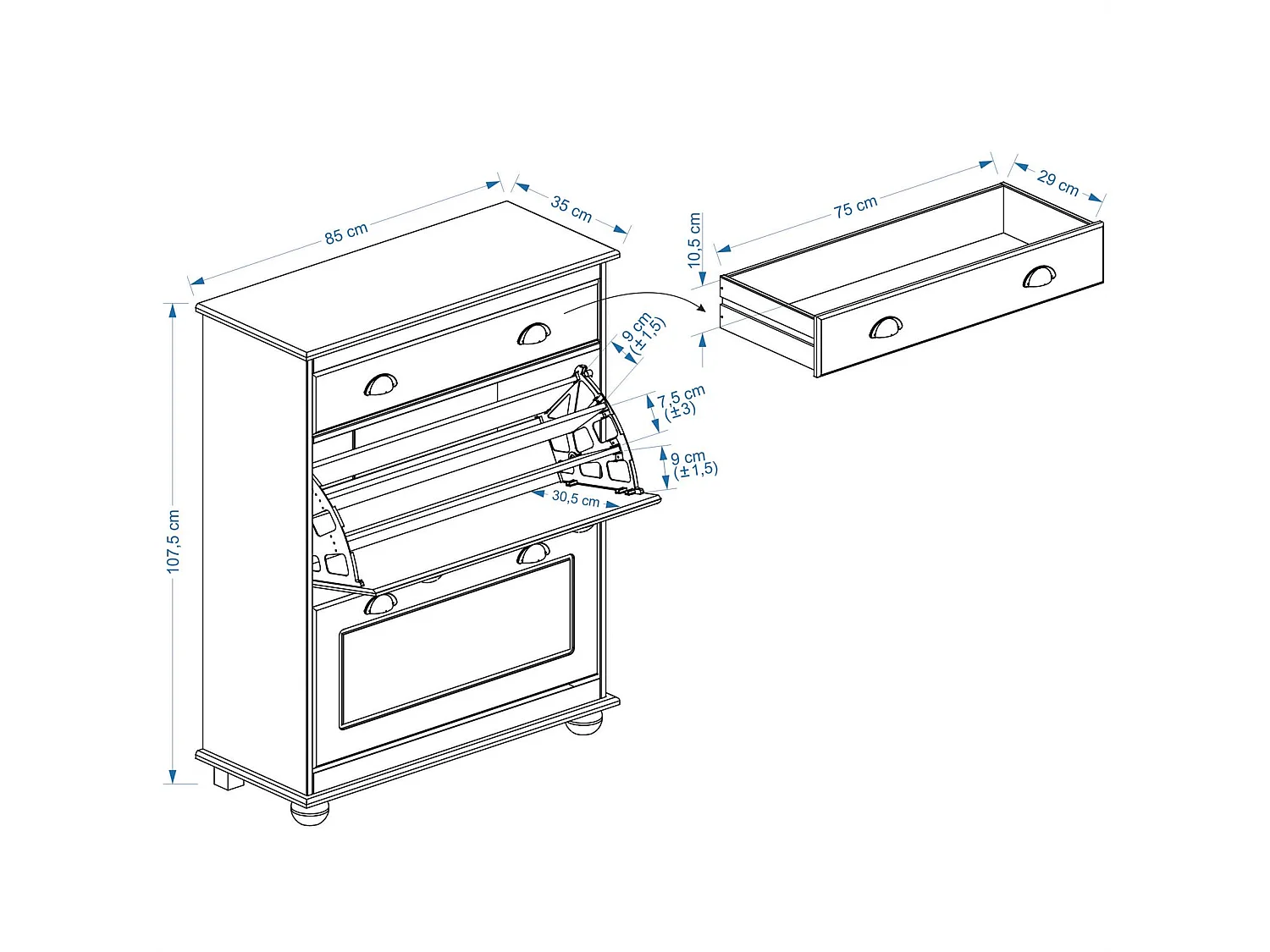 85 cm
35 cm
107,5 cm
9 cm
(±1,5)
7,5 cm
(±3)
9 cm
(±1,5)
30,5 cm
10,5 cm
75 cm
29 cm