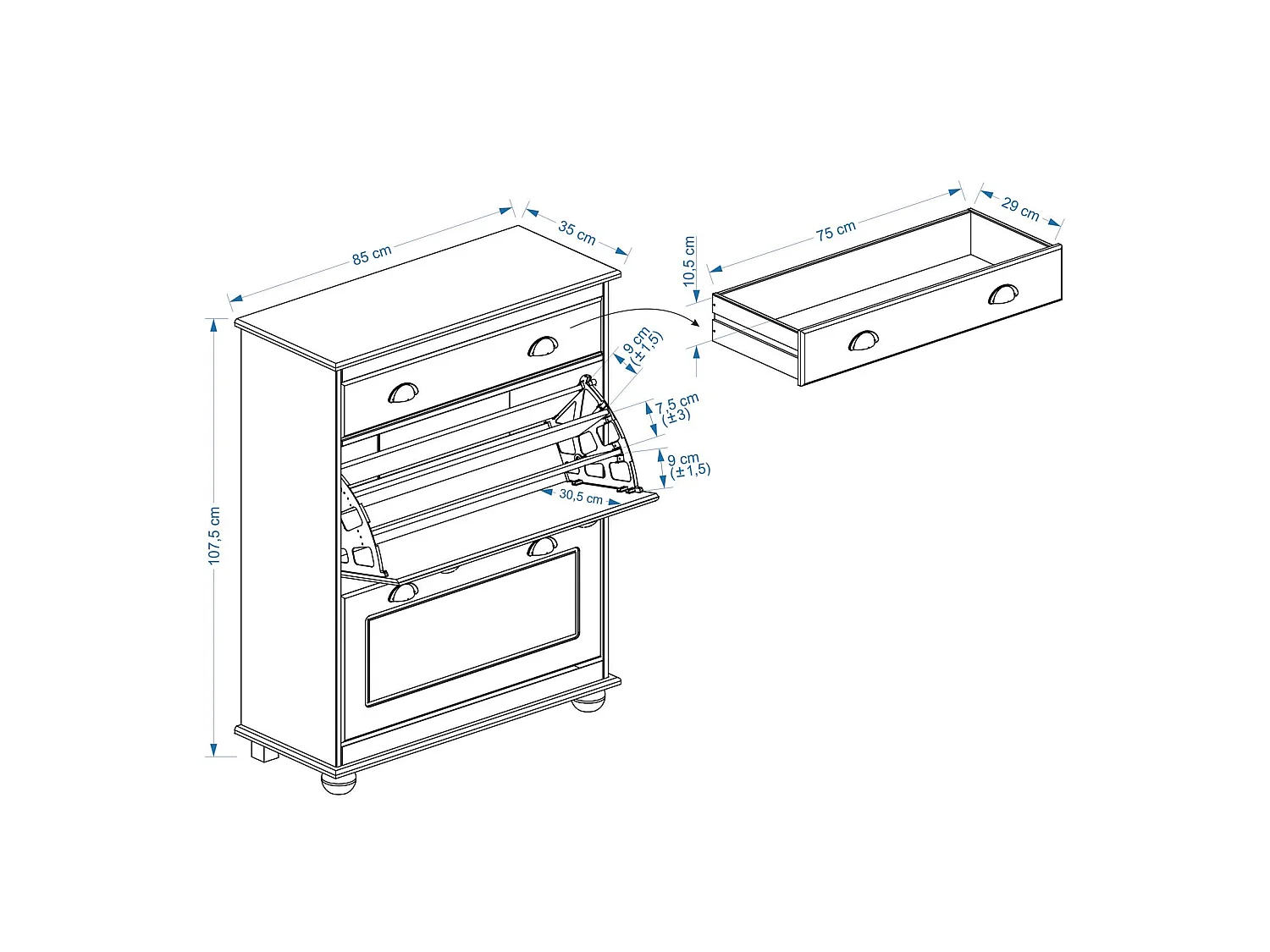 85 cm
35 cm
107,5 cm
9 cm
(±1,5)
7,5 cm
(±3)
9 cm
(±1,5)
30,5 cm
10,5 cm
75 cm
29 cm