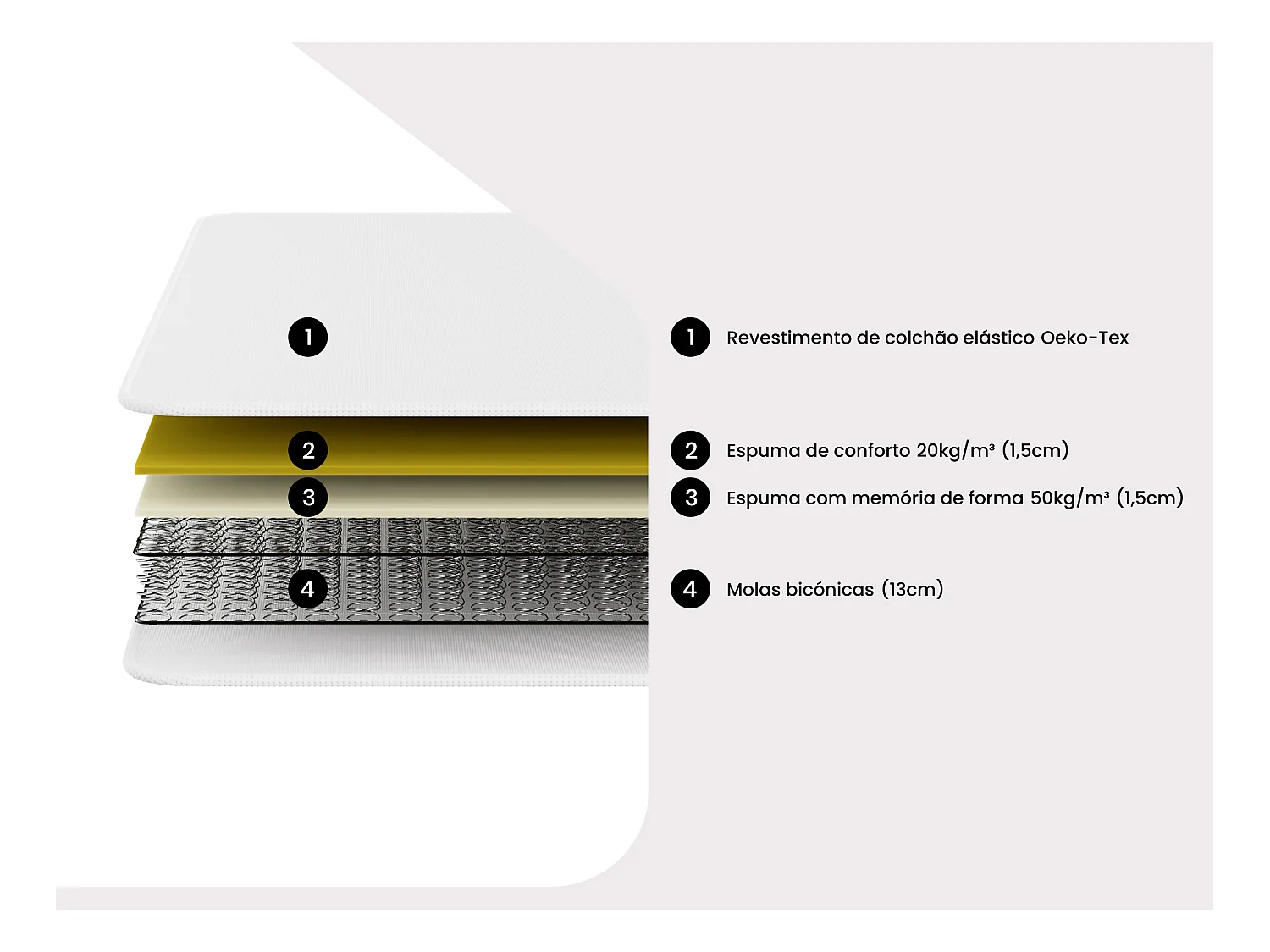 1

2

3

4

1 Revestimento de colchão elástico Oeko-Tex

2 Espuma de conforto 20kg/m³ (1,5cm)

3 Espuma com memória de forma 50kg/m³ (1,5cm)

4 Molas bicónicas (13cm)