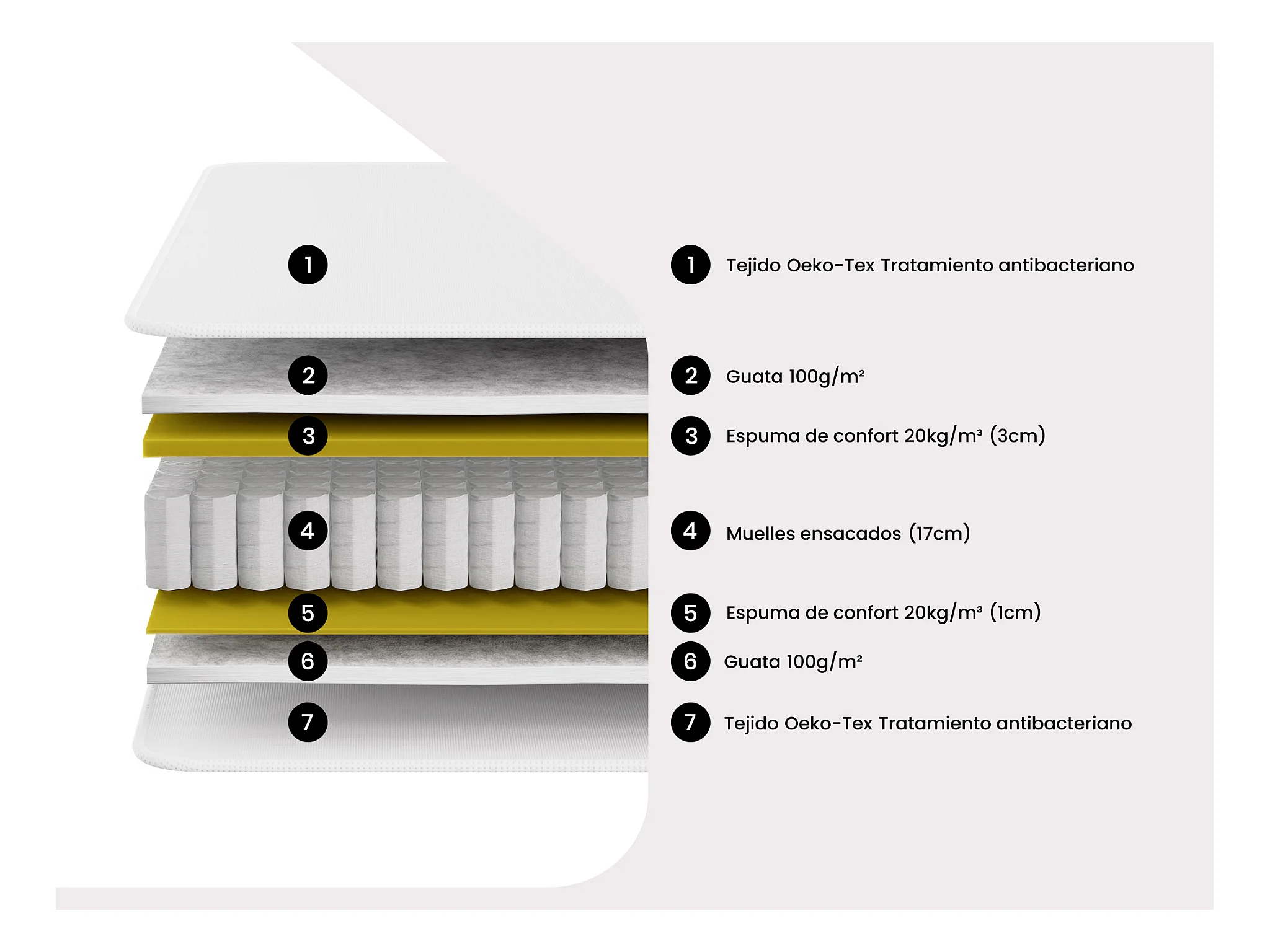 1
2
3
4
5
6
7

1 Tejido Oeko-Tex Tratamiento antibacteriano

2 Guata 100g/m²

3 Espuma de confort 20kg/m³ (3cm)

4 Muelles ensacados (17cm)

5 Espuma de confort 20kg/m³ (1cm)

6 Guata 100g/m²

7 Tejido Oeko-Tex Tratamiento antibacteriano