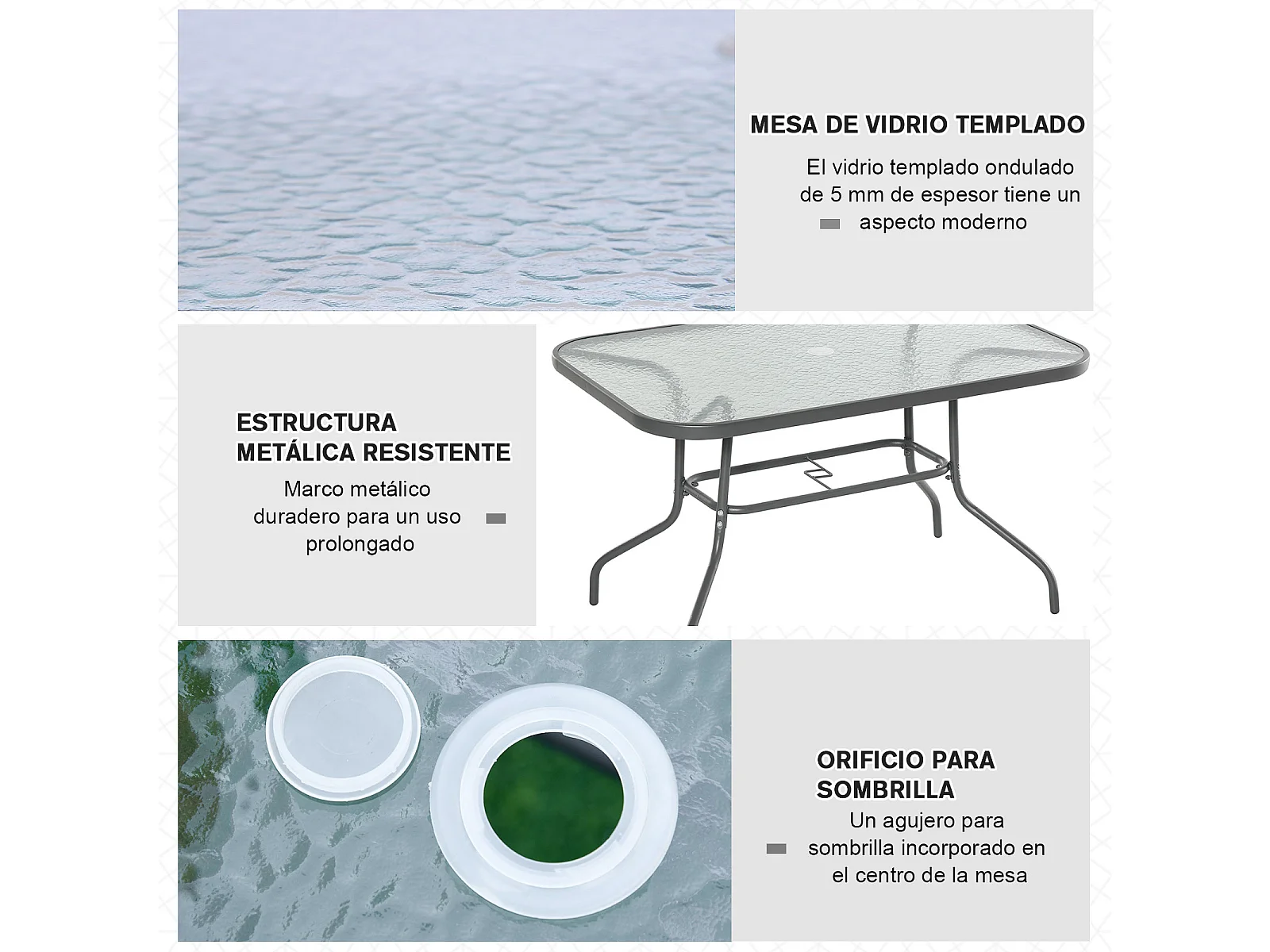 MESA DE VIDRIO TEMPLADO

El vidrio templado ondulado de 5 mm de espesor tiene un aspecto moderno

ESTRUCTURA METÁLICA RESISTENTE

Marco metálico duradero para un uso prolongado

ORIFICIO PARA SOMBRILLA

Un agujero para sombrilla incorporado en el centro de la mesa