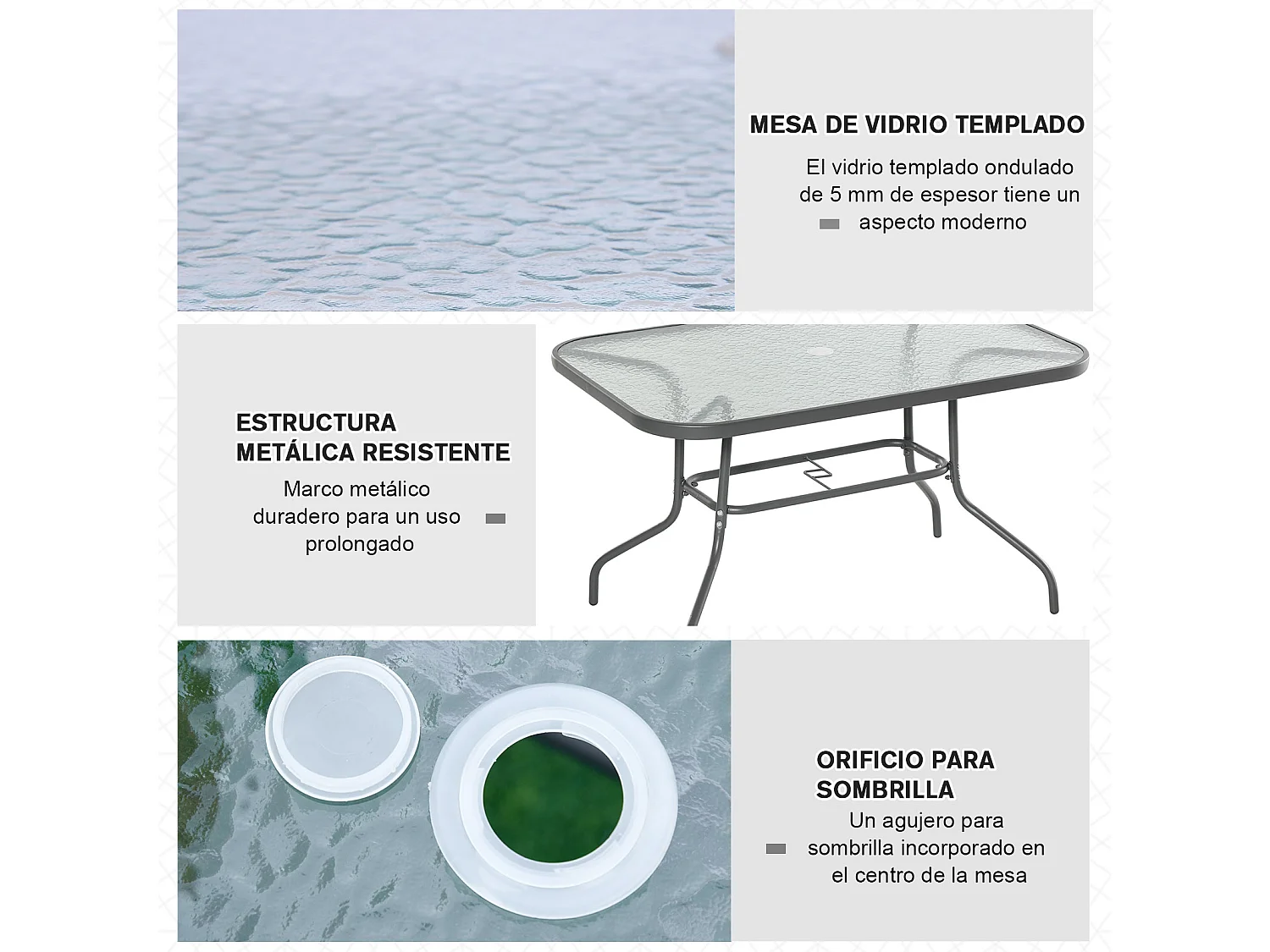 MESA DE VIDRIO TEMPLADO

El vidrio templado ondulado de 5 mm de espesor tiene un aspecto moderno

ESTRUCTURA METÁLICA RESISTENTE

Marco metálico duradero para un uso prolongado

ORIFICIO PARA SOMBRILLA

Un agujero para sombrilla incorporado en el centro de la mesa