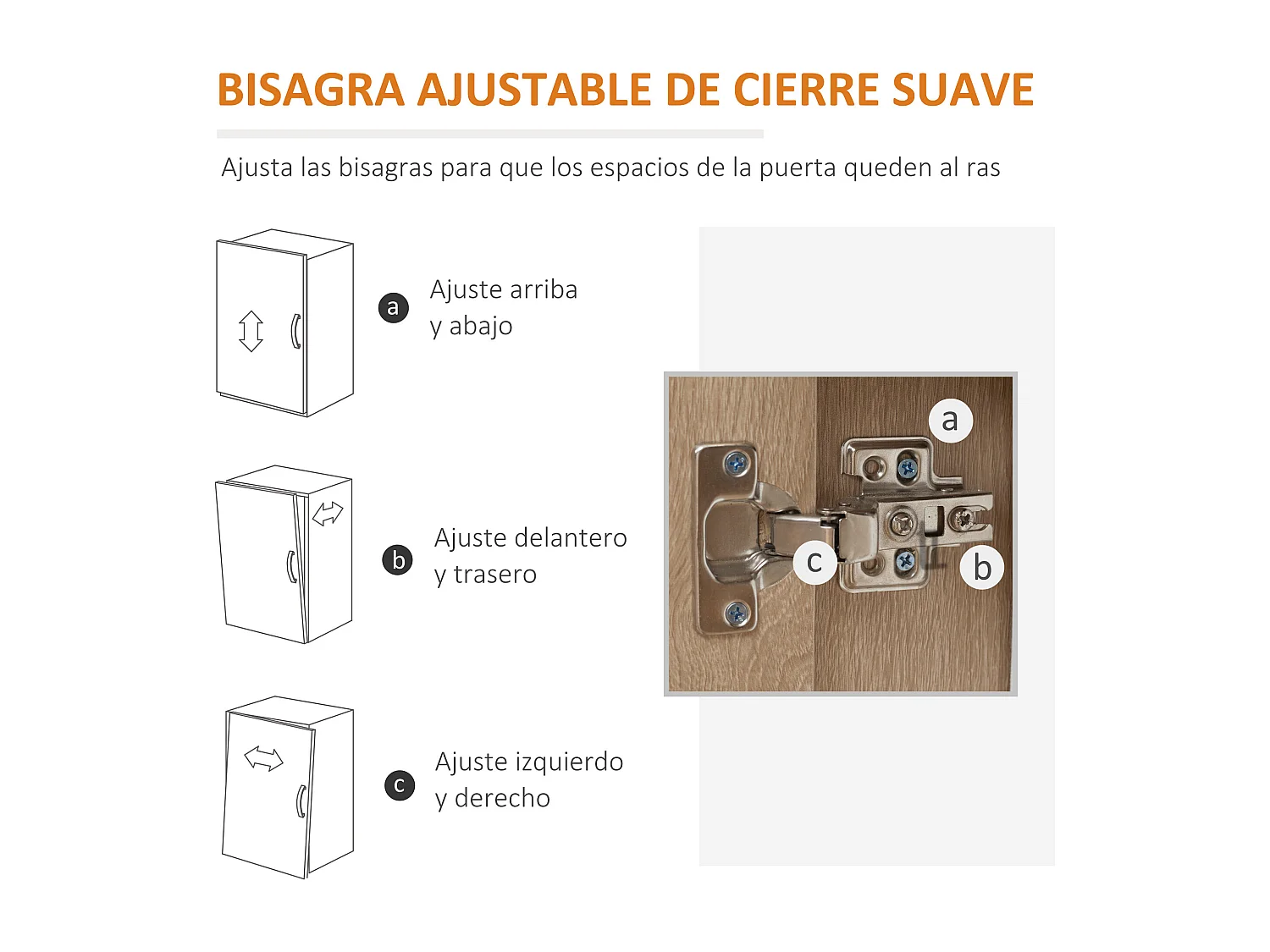 BISAGRA AJUSTABLE DE CIERRE SUAVE

Ajusta las bisagras para que los espacios de la puerta queden al ras

a Ajuste arriba y abajo

b Ajuste delantero y trasero

c Ajuste izquierdo y derecho

a

c

b