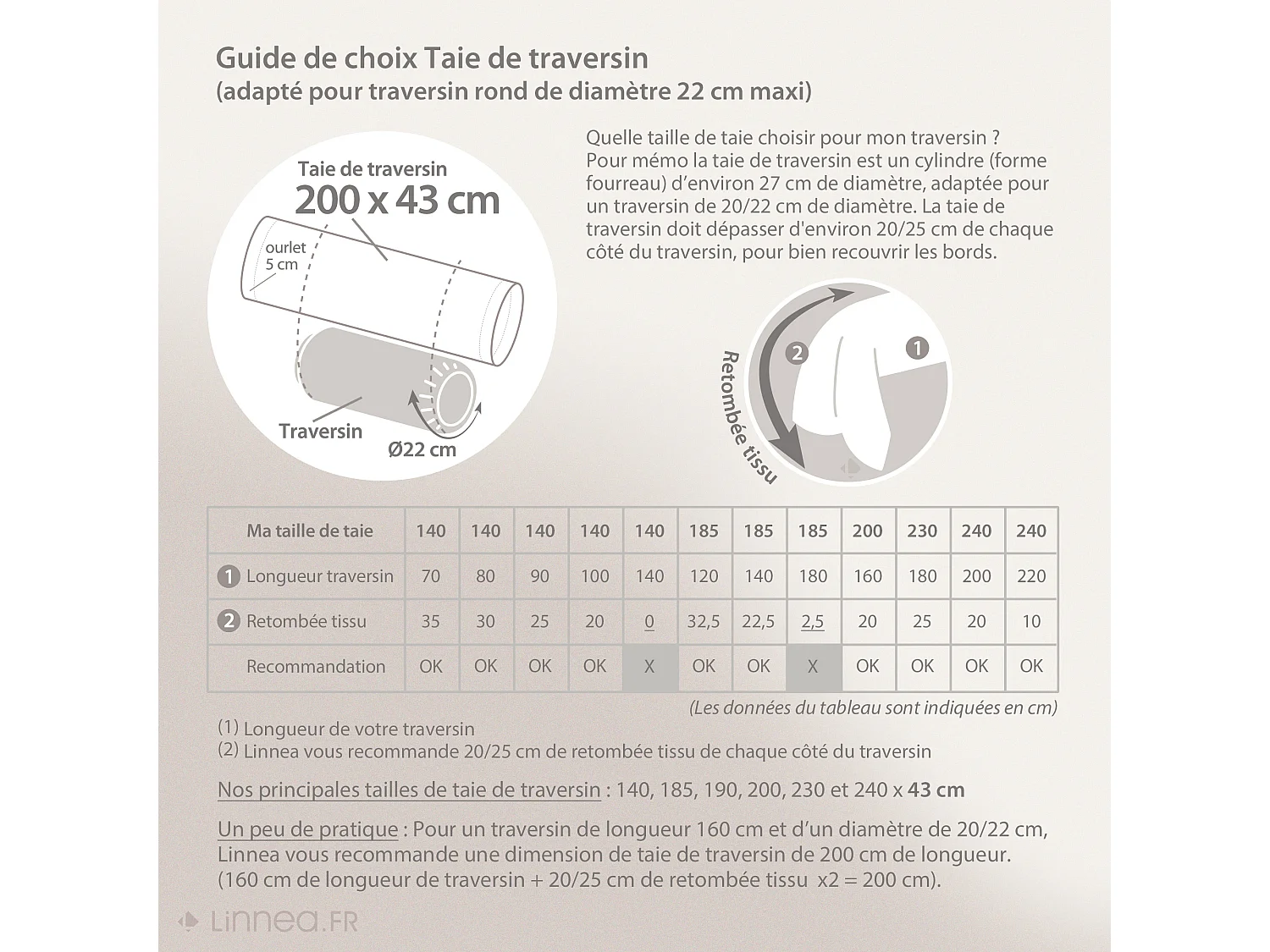 Guide de choix Taie de traversin
(adapté pour traversin rond de diamètre 22 cm maxi)

Taie de traversin
200 x 43 cm
ourlet
5 cm
Traversin
Ø22 cm

Quelle taille de taie choisir pour mon traversin ?
Pour mémo la taie de traversin est un cylindre (forme fourreau) d'environ 27 cm de diamètre, adaptée pour un traversin de 20/22 cm de diamètre. La taie de traversin doit dépasser d'environ 20/25 cm de chaque côté du traversin, pour bien recouvrir les bords.

2
1
Retombée tissu

| Ma taille de taie | 140 | 140 | 140 | 140 | 140 | 185 | 185 | 185 | 200 | 230 | 240 | 240 |
|---|---|---|---|---|---|---|---|---|---|---|---|---|
| 1 Longueur traversin | 70 | 80 | 90 | 100 | 140 | 120 | 140 | 180 | 160 | 180 | 200 | 220 |
| 2 Retombée tissu | 35 | 30 | 25 | 20 | 0 | 32,5 | 22,5 | 2,5 | 20 | 25 | 20 | 10 |
| Recommandation | OK | OK | OK | OK | X | OK | OK | X | OK | OK | OK | OK |

(Les données du tableau sont indiquées en cm)

(1) Longueur de votre traversin
(2) Linnea vous recommande 20/25 cm de retombée tissu de chaque côté du traversin

Nos principales tailles de taie de traversin : 140, 185, 190, 200, 230 et 240 x 43 cm

Un peu de pratique : Pour un traversin de longueur 160 cm et d'un diamètre de 20/22 cm, Linnea vous recommande une dimension de taie de traversin de 200 cm de longueur. (160 cm de longueur de traversin + 20/25 cm de retombée tissu x2 = 200 cm).

Linnea.FR