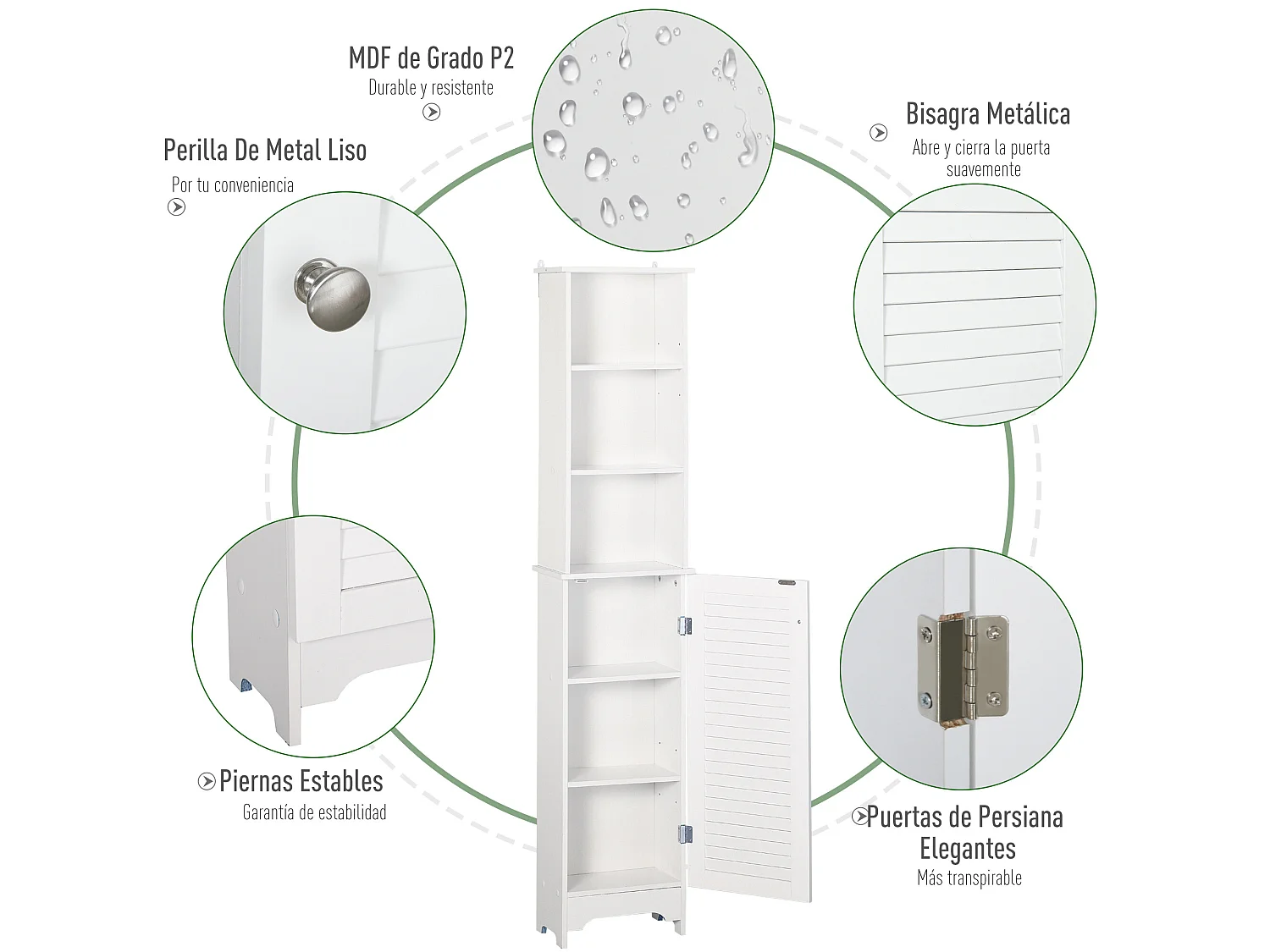 MDF de Grado P2
Durable y resistente

Perilla De Metal Liso
Por tu conveniencia

Bisagra Metálica
Abre y cierra la puerta suavemente

Piernas Estables
Garantía de estabilidad

Puertas de Persiana Elegantes
Más transpirable