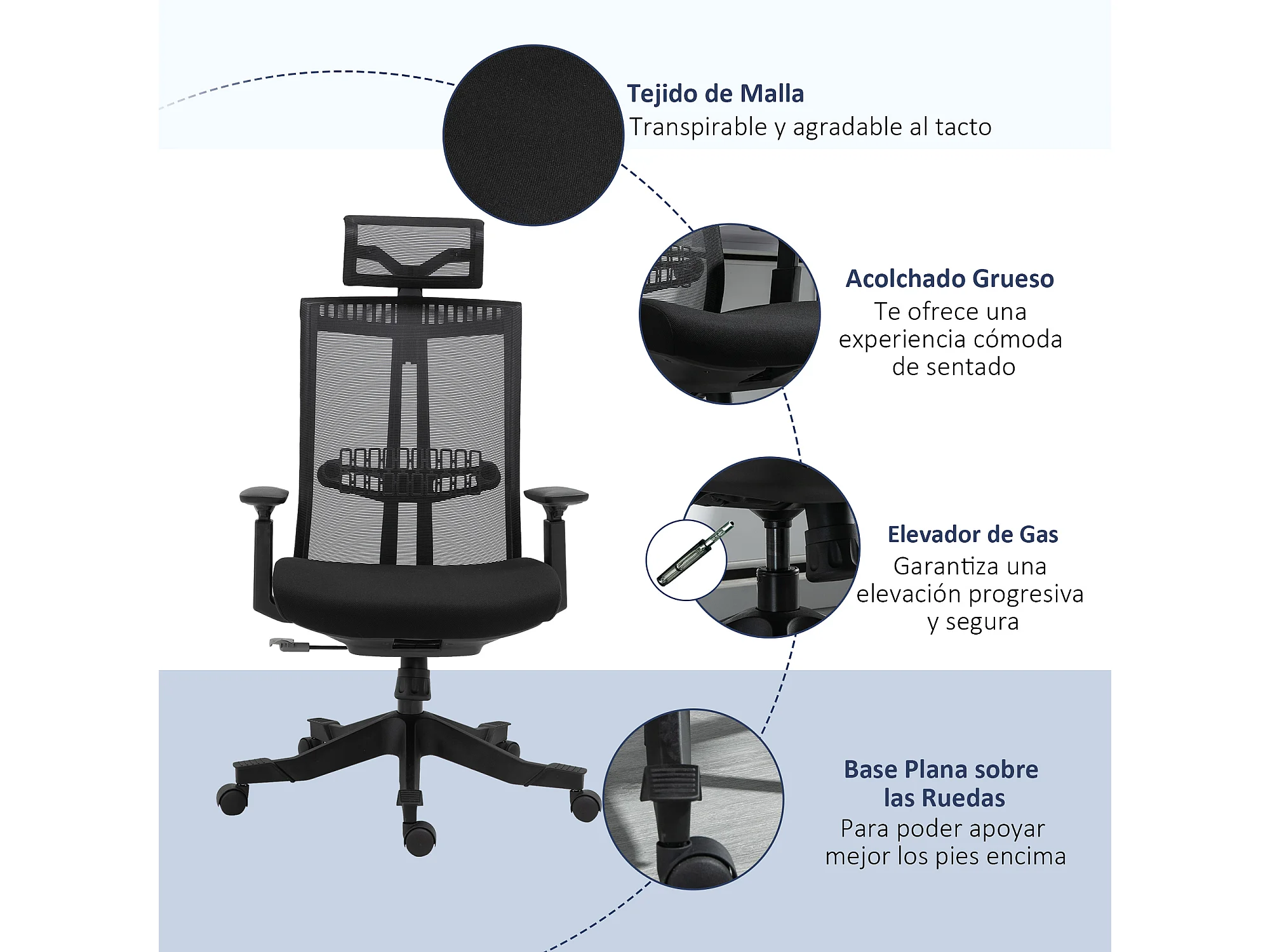 Tejido de Malla
Transpirable y agradable al tacto

Acolchado Grueso
Te ofrece una experiencia cómoda de sentado

Elevador de Gas
Garantiza una elevación progresiva y segura

Base Plana sobre las Ruedas
Para poder apoyar mejor los pies encima