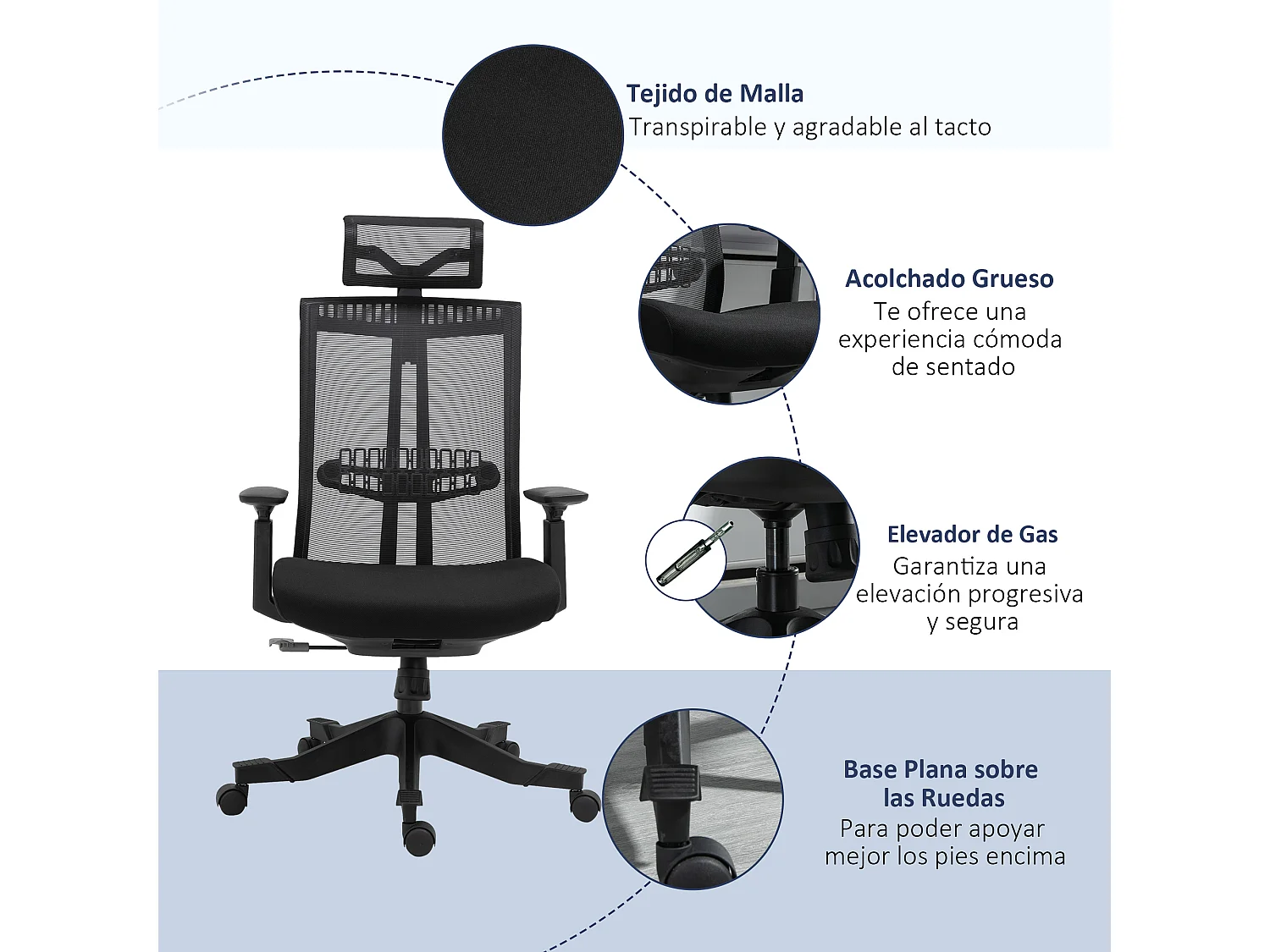 Tejido de Malla
Transpirable y agradable al tacto

Acolchado Grueso
Te ofrece una experiencia cómoda de sentado

Elevador de Gas
Garantiza una elevación progresiva y segura

Base Plana sobre las Ruedas
Para poder apoyar mejor los pies encima