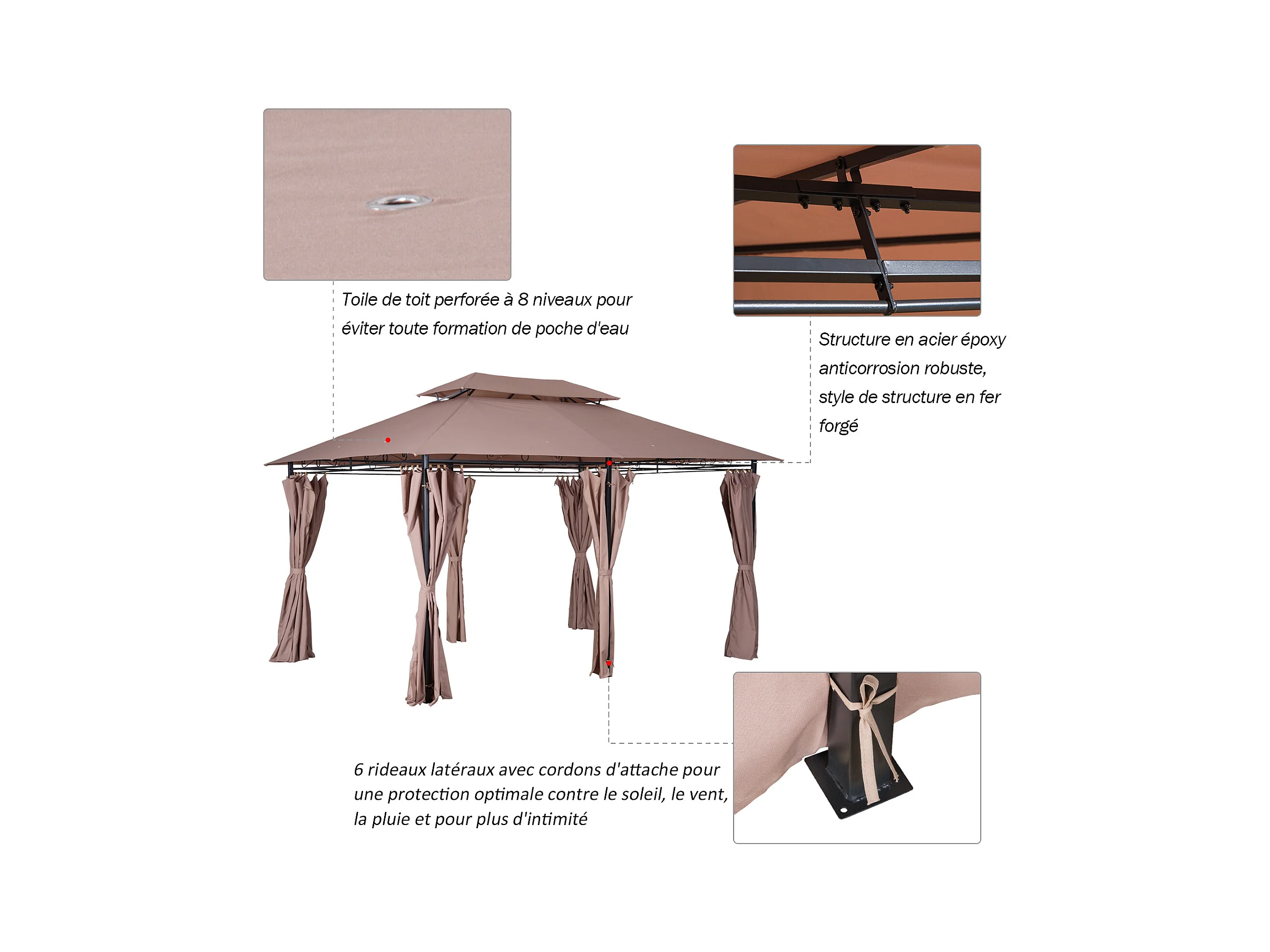 Toile de toit perforée à 8 niveaux pour éviter toute formation de poche d'eau

Structure en acier époxy anticorrosion robuste, style de structure en fer forgé

6 rideaux latéraux avec cordons d'attache pour une protection optimale contre le soleil, le vent, la pluie et pour plus d'intimité