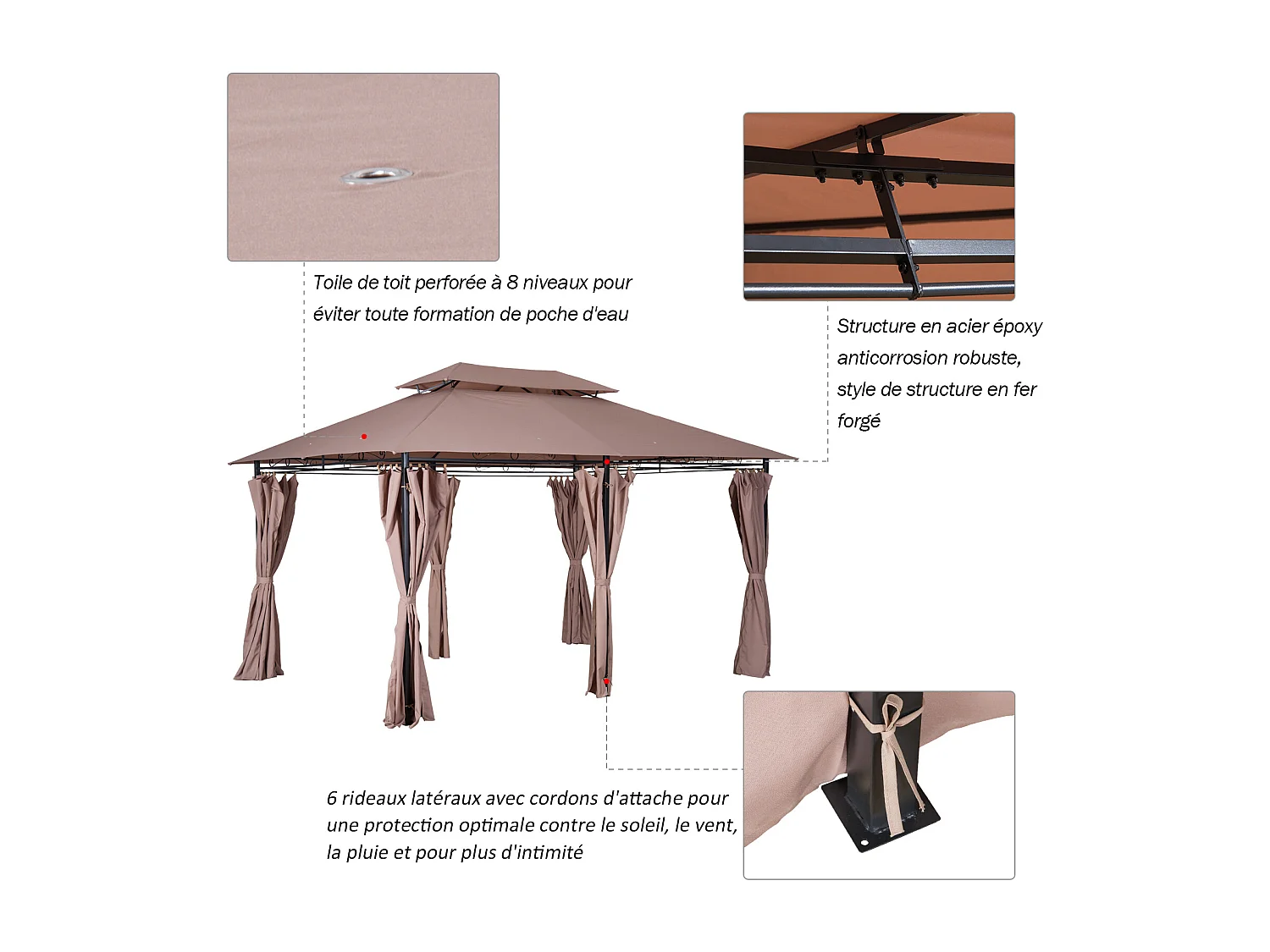 Toile de toit perforée à 8 niveaux pour éviter toute formation de poche d'eau

Structure en acier époxy anticorrosion robuste, style de structure en fer forgé

6 rideaux latéraux avec cordons d'attache pour une protection optimale contre le soleil, le vent, la pluie et pour plus d'intimité