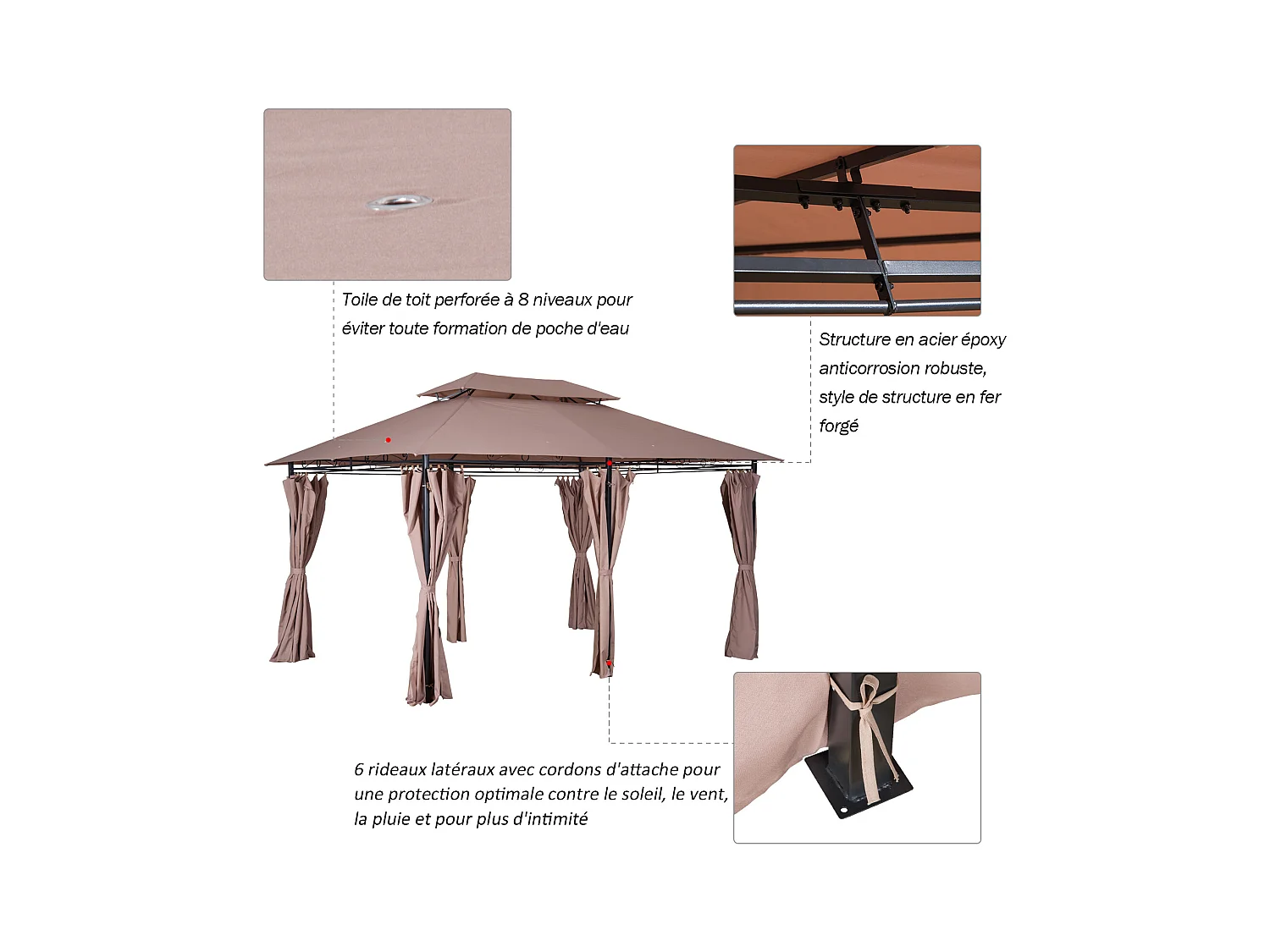 Toile de toit perforée à 8 niveaux pour éviter toute formation de poche d'eau

Structure en acier époxy anticorrosion robuste, style de structure en fer forgé

6 rideaux latéraux avec cordons d'attache pour une protection optimale contre le soleil, le vent, la pluie et pour plus d'intimité