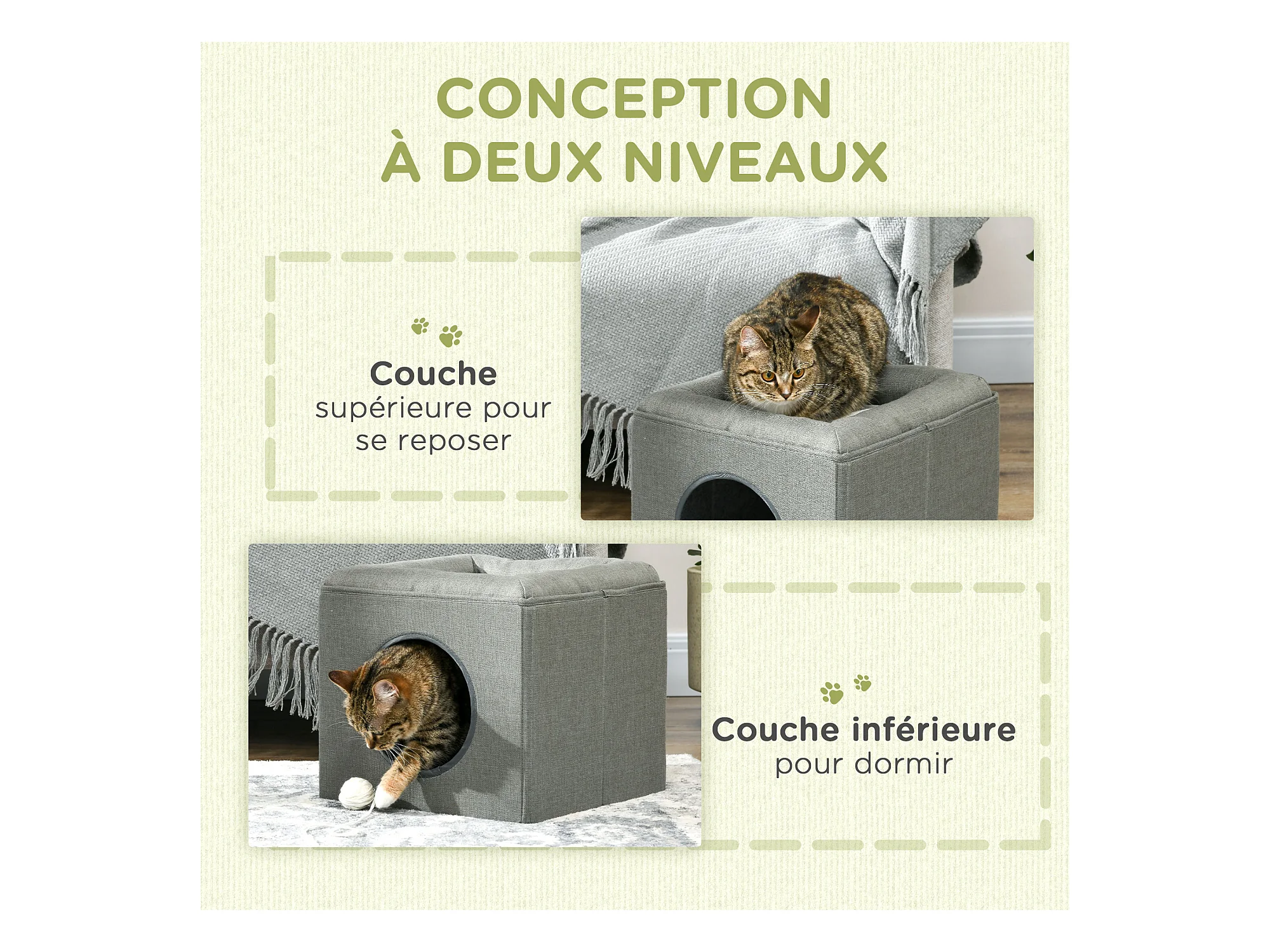 CONCEPTION
À DEUX NIVEAUX

Couche
supérieure pour
se reposer

Couche inférieure
pour dormir