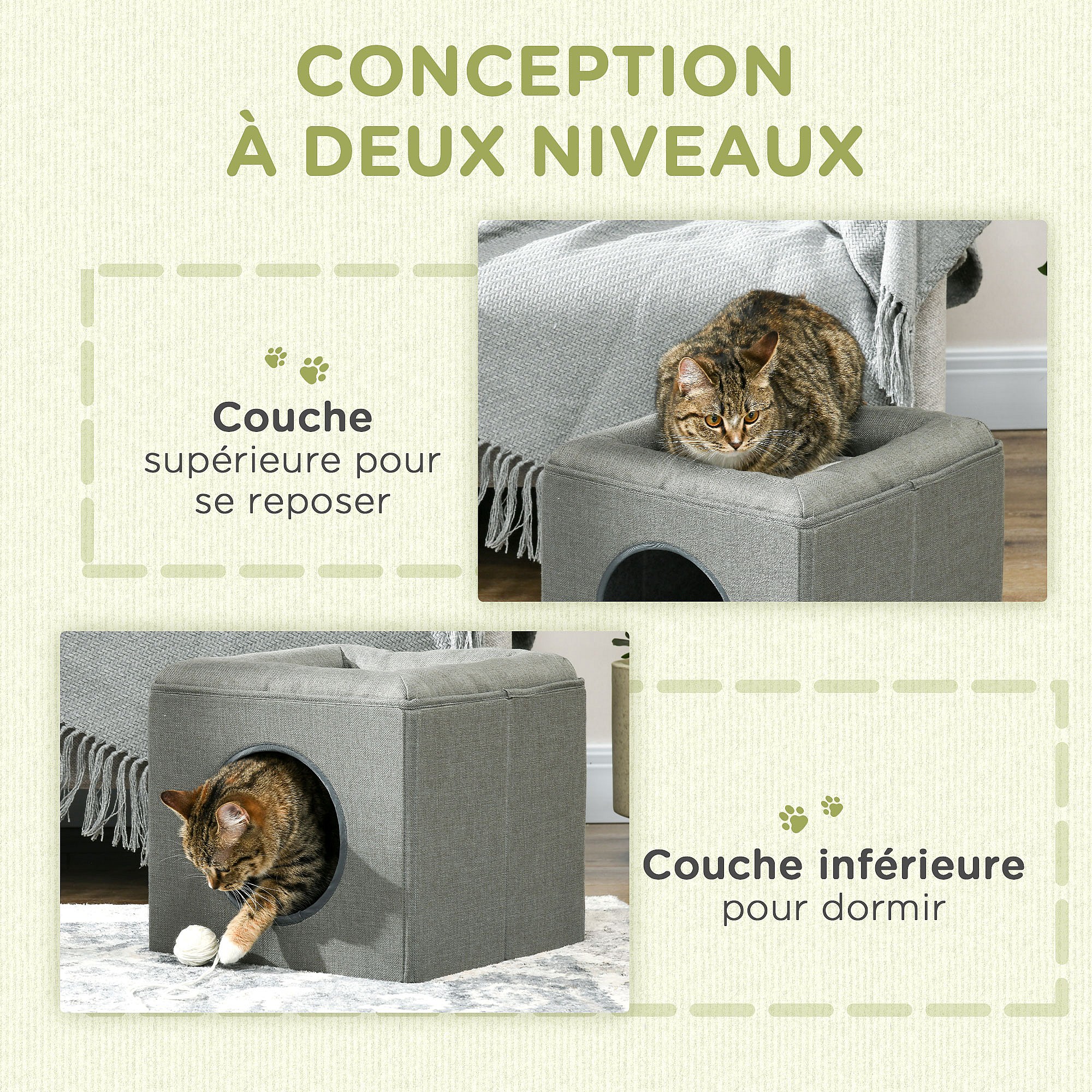 CONCEPTION
À DEUX NIVEAUX

Couche
supérieure pour
se reposer

Couche inférieure
pour dormir