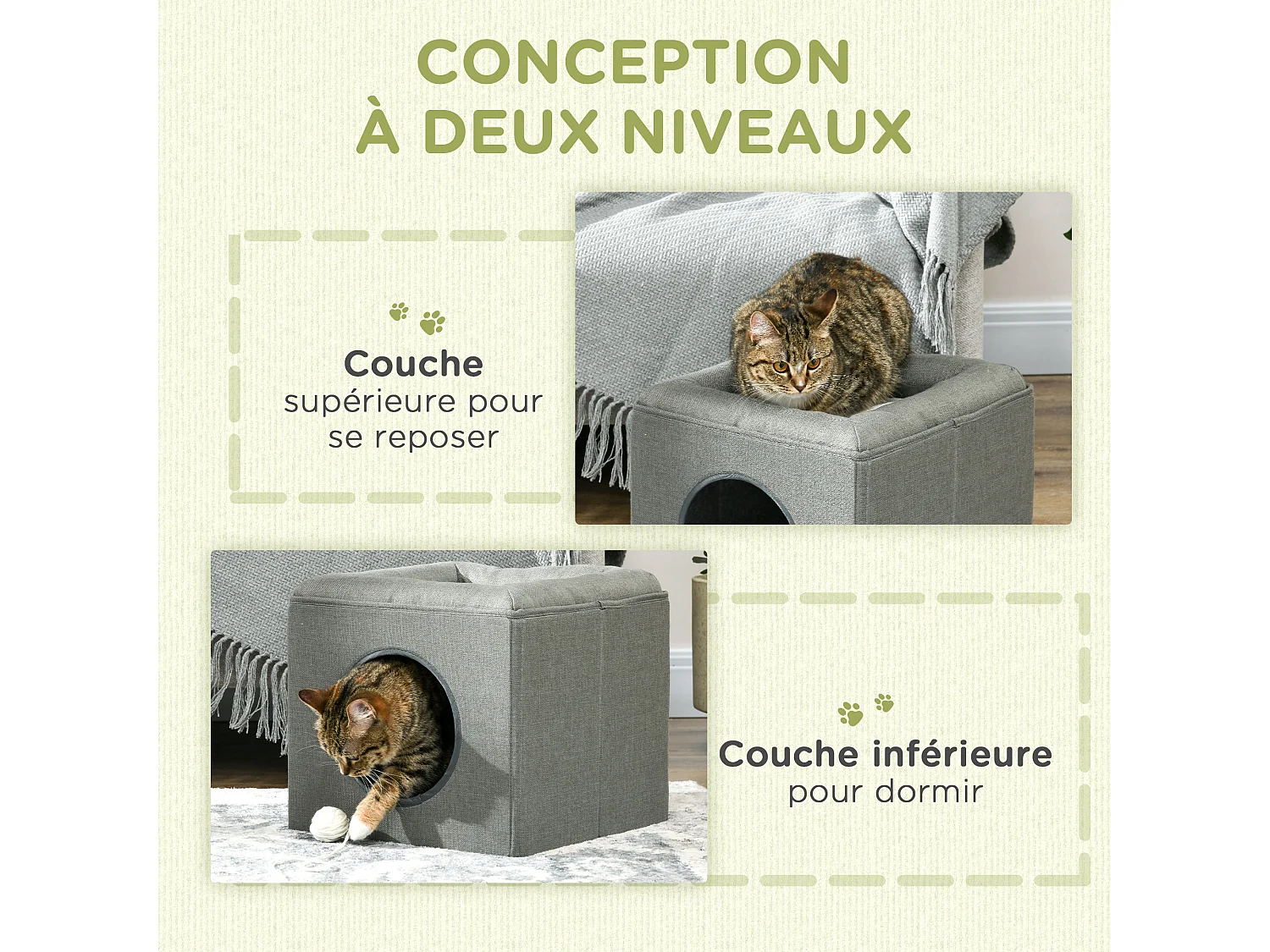 CONCEPTION
À DEUX NIVEAUX

Couche
supérieure pour
se reposer

Couche inférieure
pour dormir