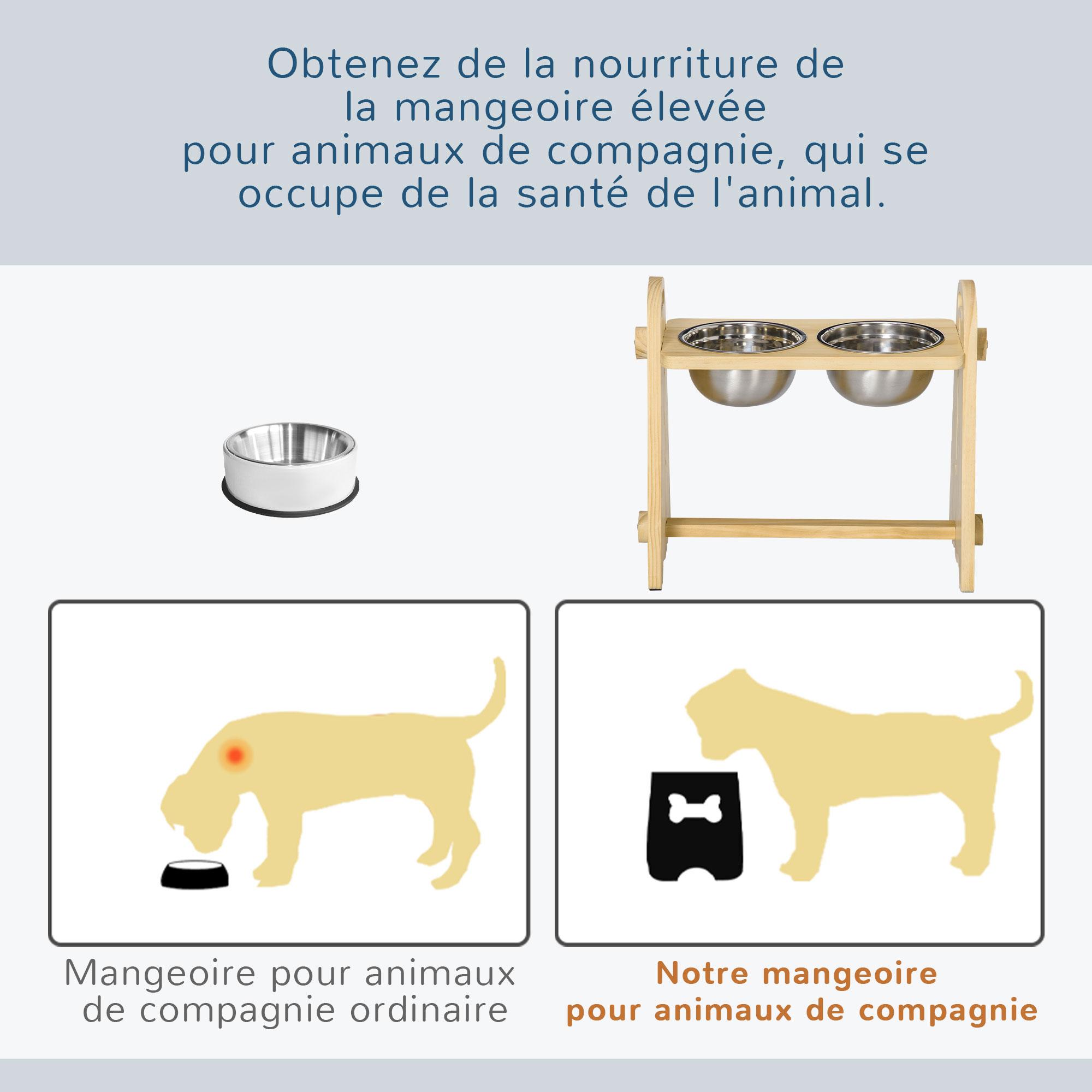 Obtenez de la nourriture de la mangeoire élevée pour animaux de compagnie, qui se occupe de la santé de l'animal.

Mangeoire pour animaux de compagnie ordinaire

Notre mangeoire pour animaux de compagnie