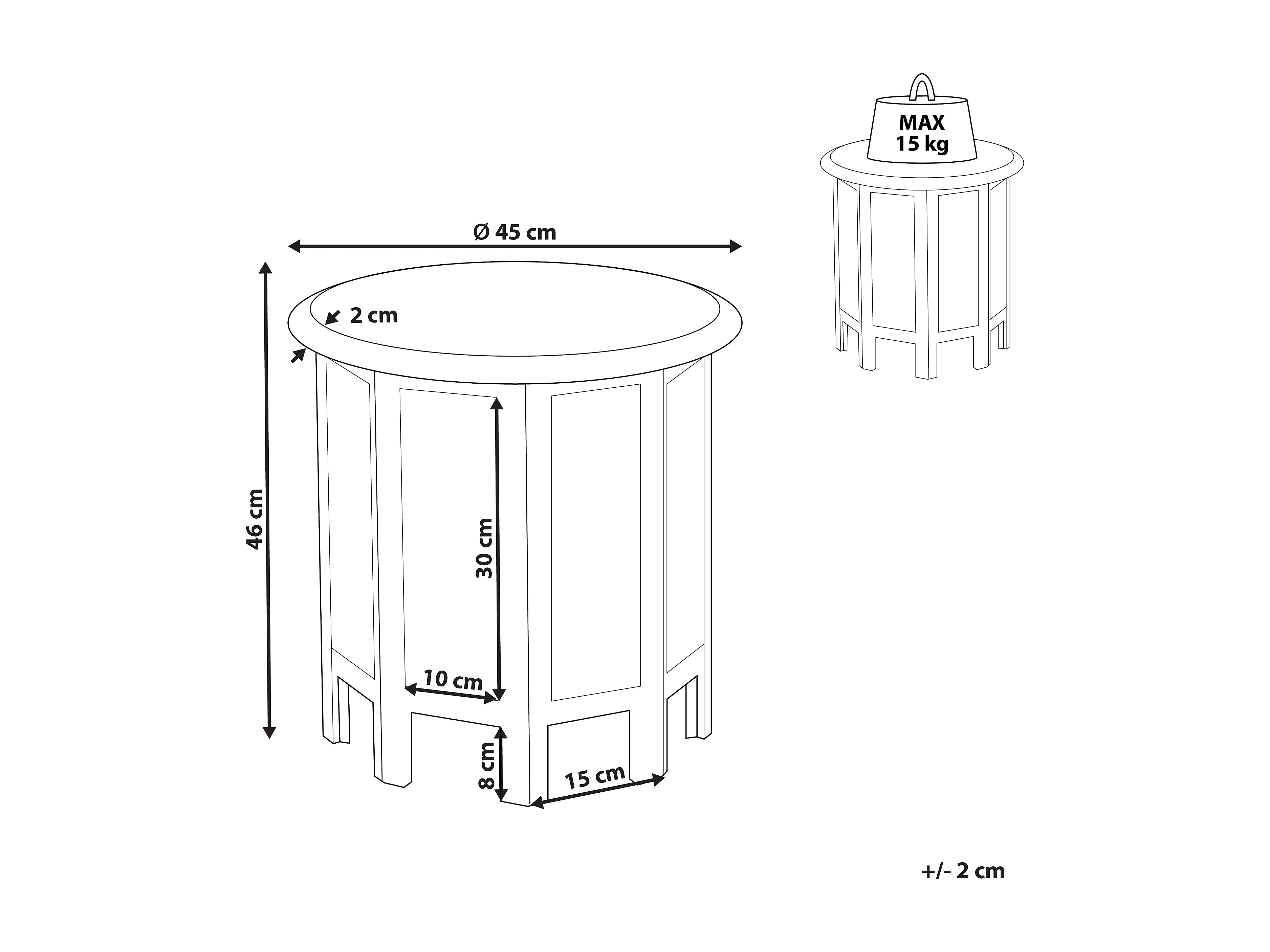 MAX
15 kg

Ø 45 cm

2 cm

46 cm

30 cm

10 cm

8 cm

15 cm

+/- 2 cm