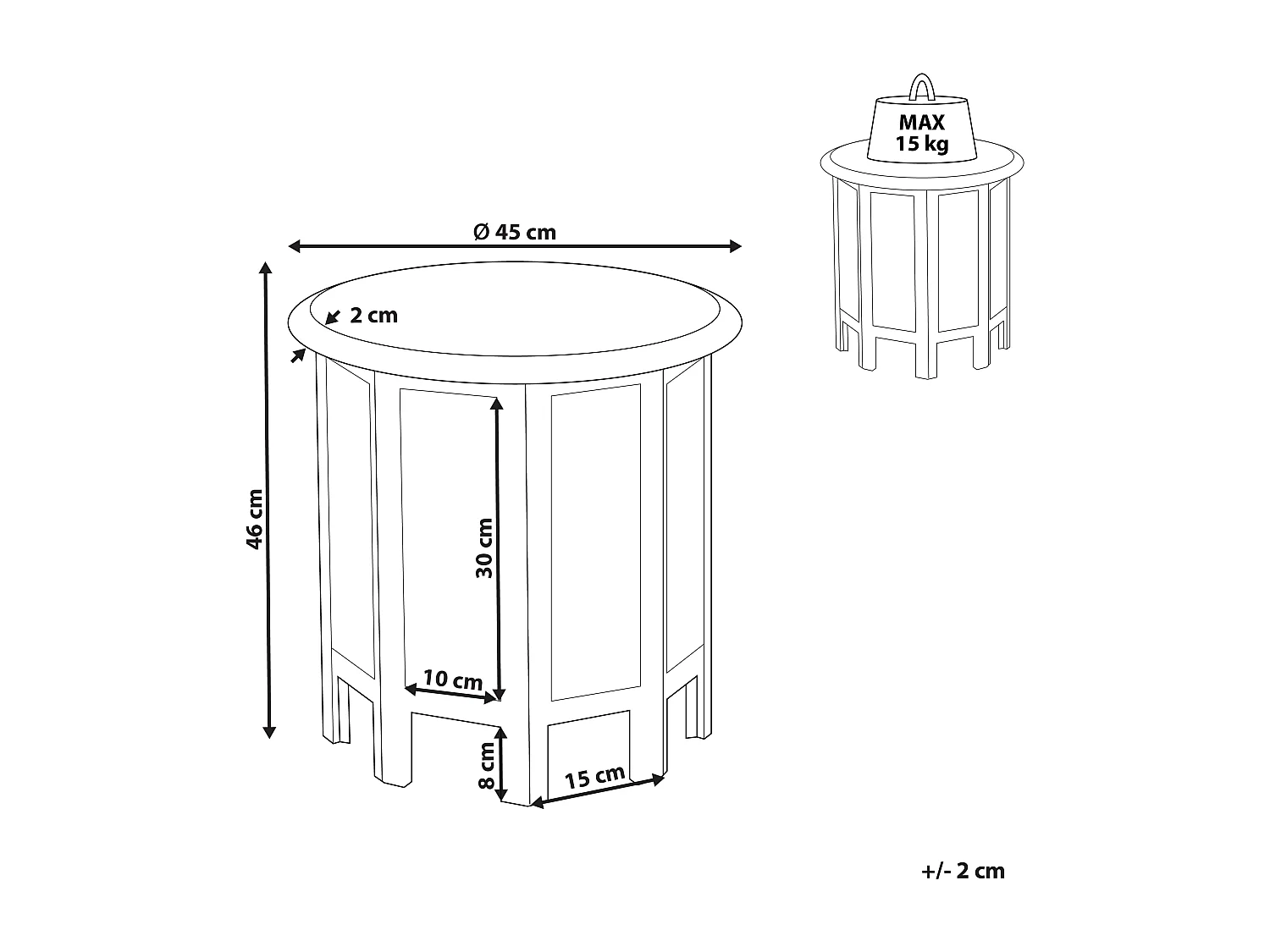 MAX
15 kg

Ø 45 cm

2 cm

46 cm

30 cm

10 cm

8 cm

15 cm

+/- 2 cm