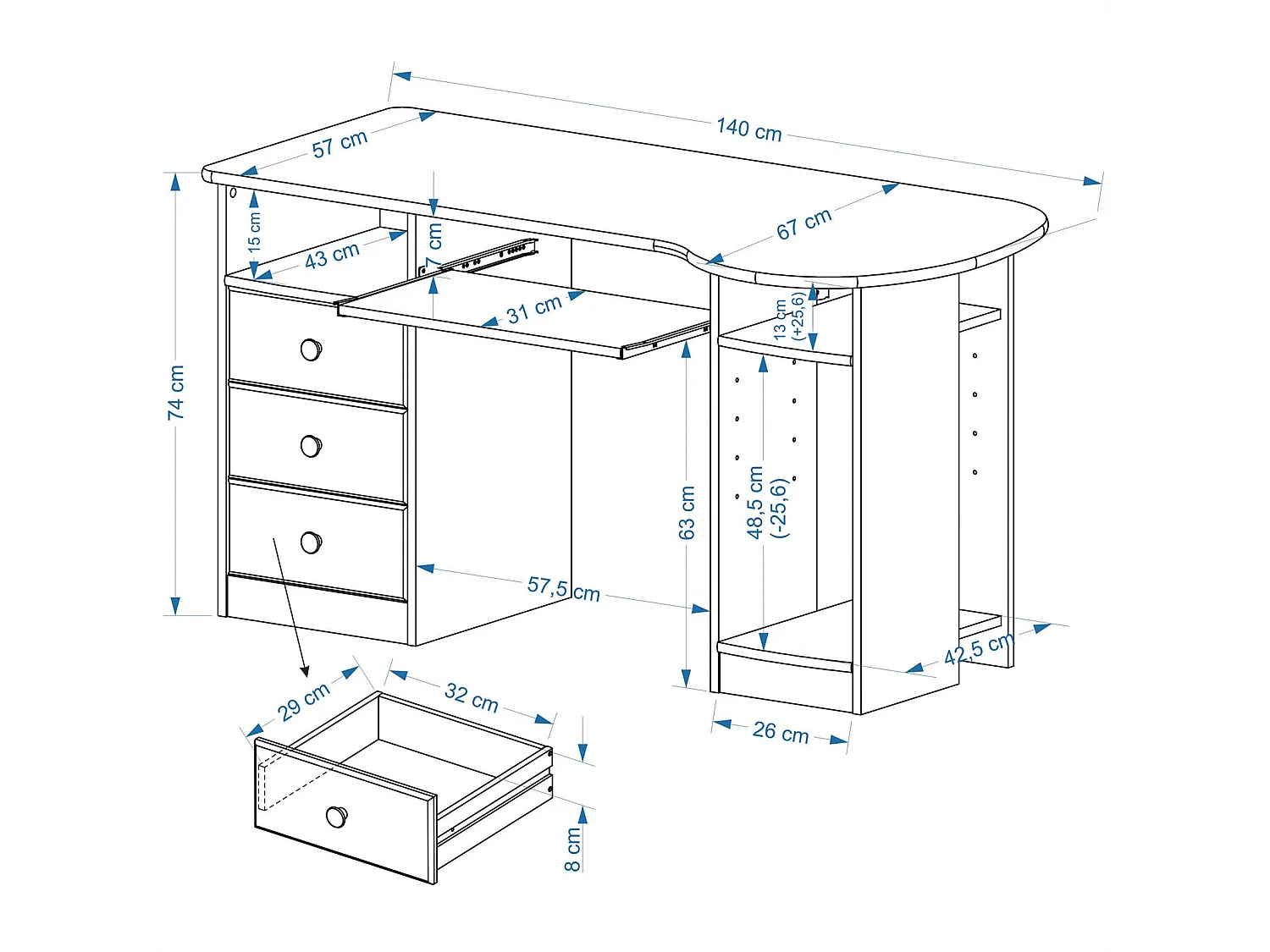 140 cm
57 cm
67 cm
74 cm
15 cm
43 cm
7 cm
31 cm
13 cm
(+25,6)
63 cm
48,5 cm
(-25,6)
57,5 cm
42,5 cm
26 cm
29 cm
32 cm
8 cm