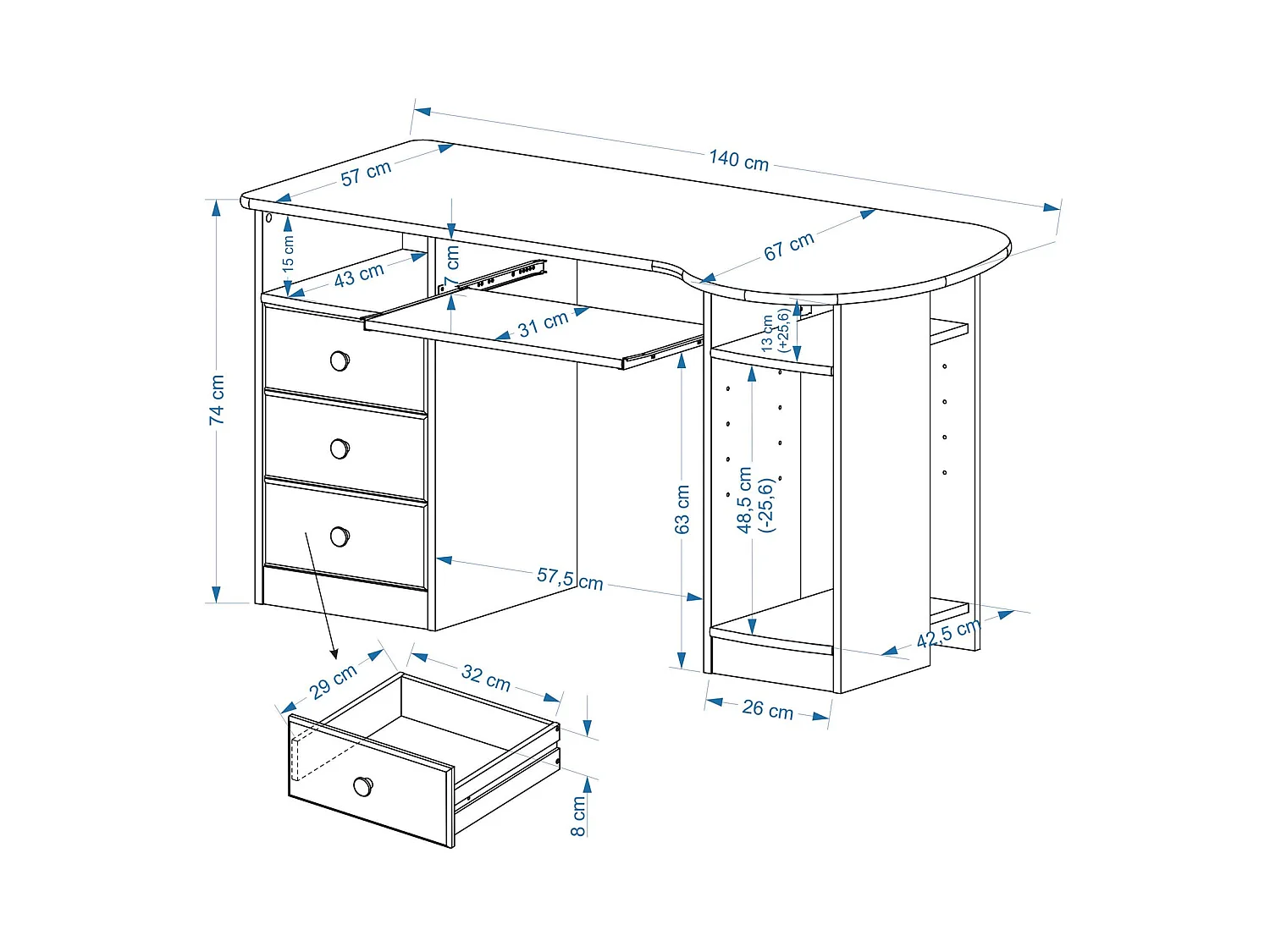 140 cm
57 cm
67 cm
74 cm
15 cm
43 cm
7 cm
31 cm
13 cm (+25,6)
63 cm
48,5 cm (-25,6)
57,5 cm
42,5 cm
26 cm
29 cm
32 cm
8 cm