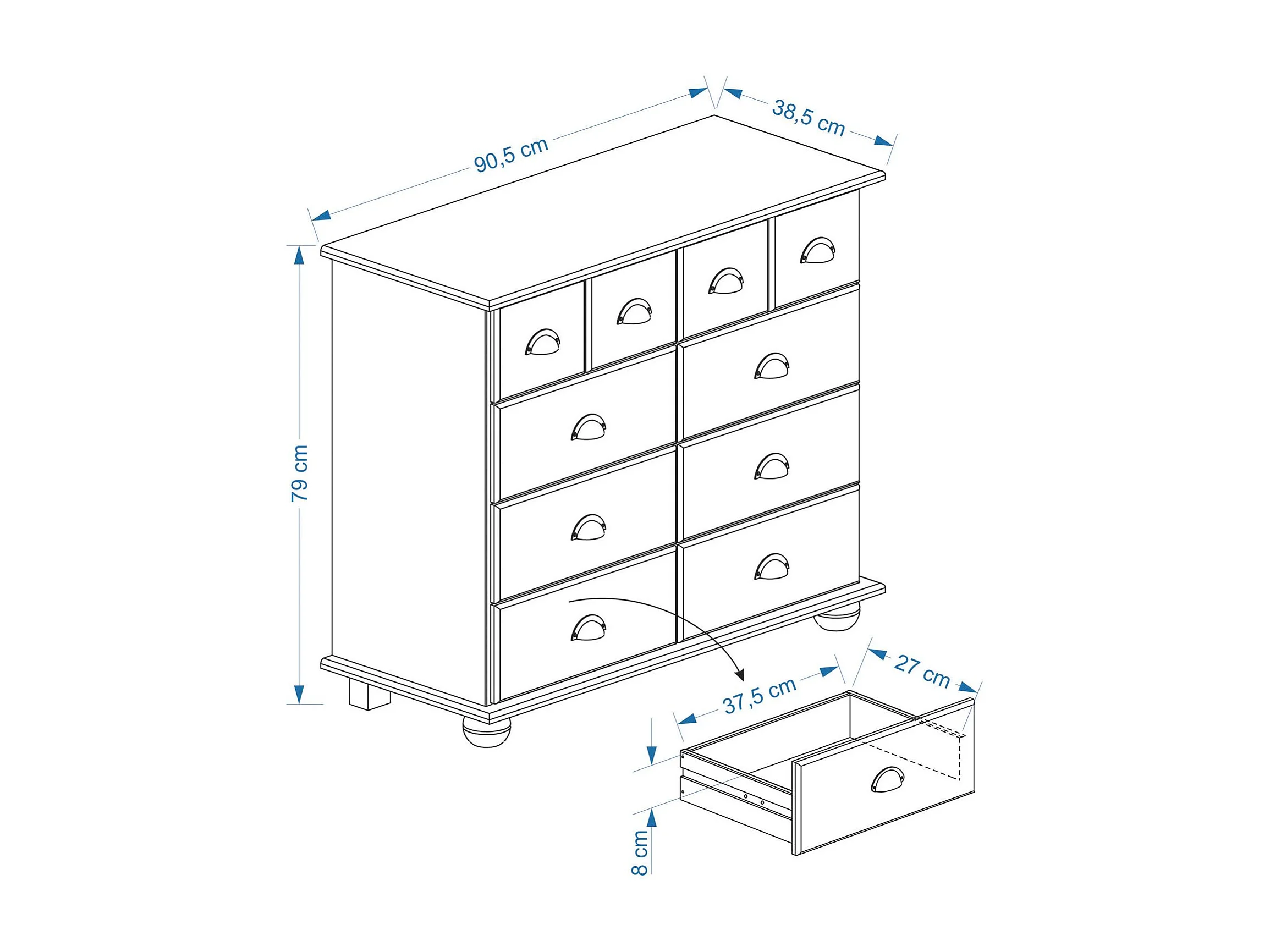 90,5 cm
38,5 cm
79 cm
37,5 cm
27 cm
8 cm