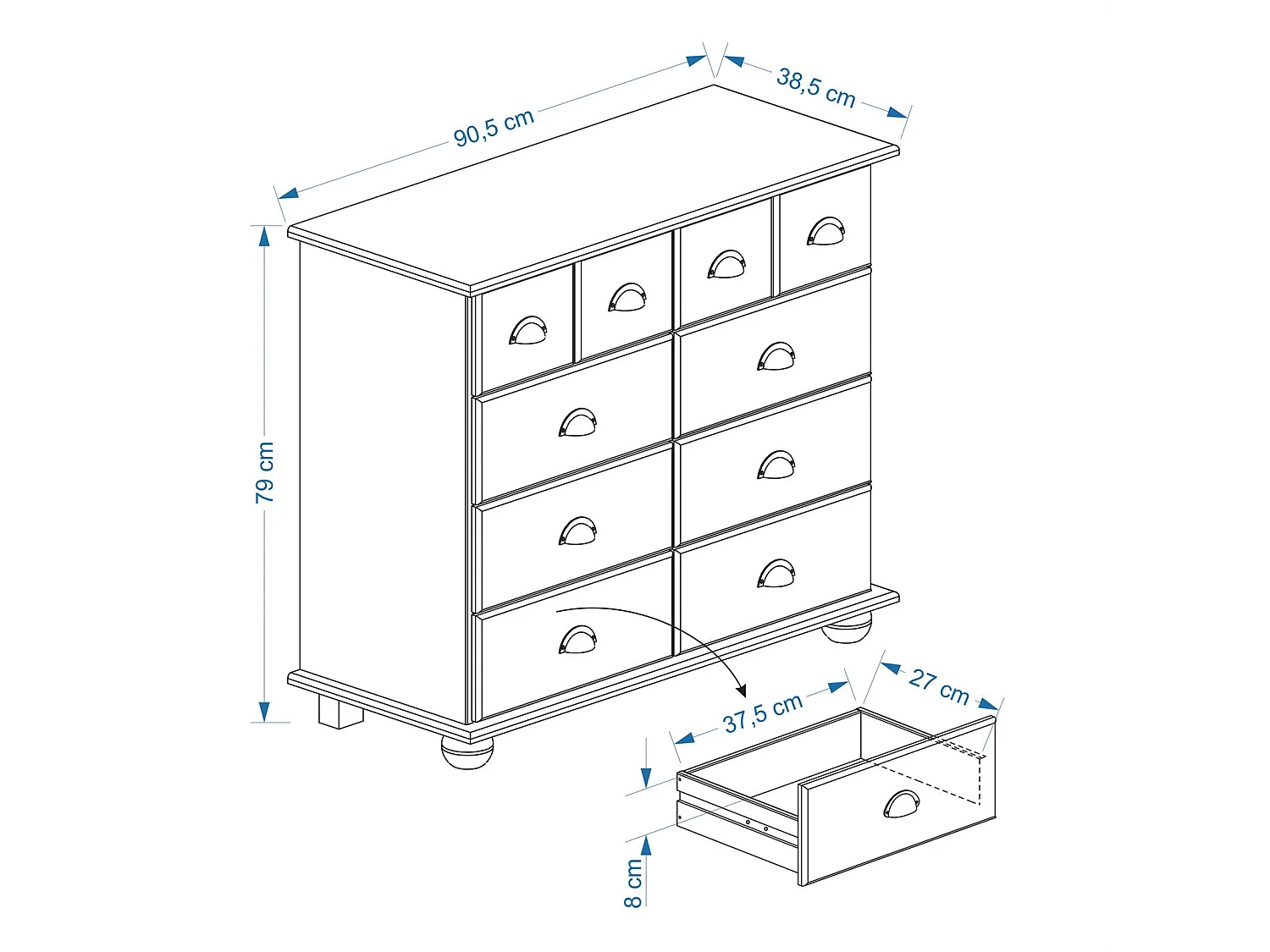 90,5 cm
38,5 cm
79 cm
37,5 cm
27 cm
8 cm