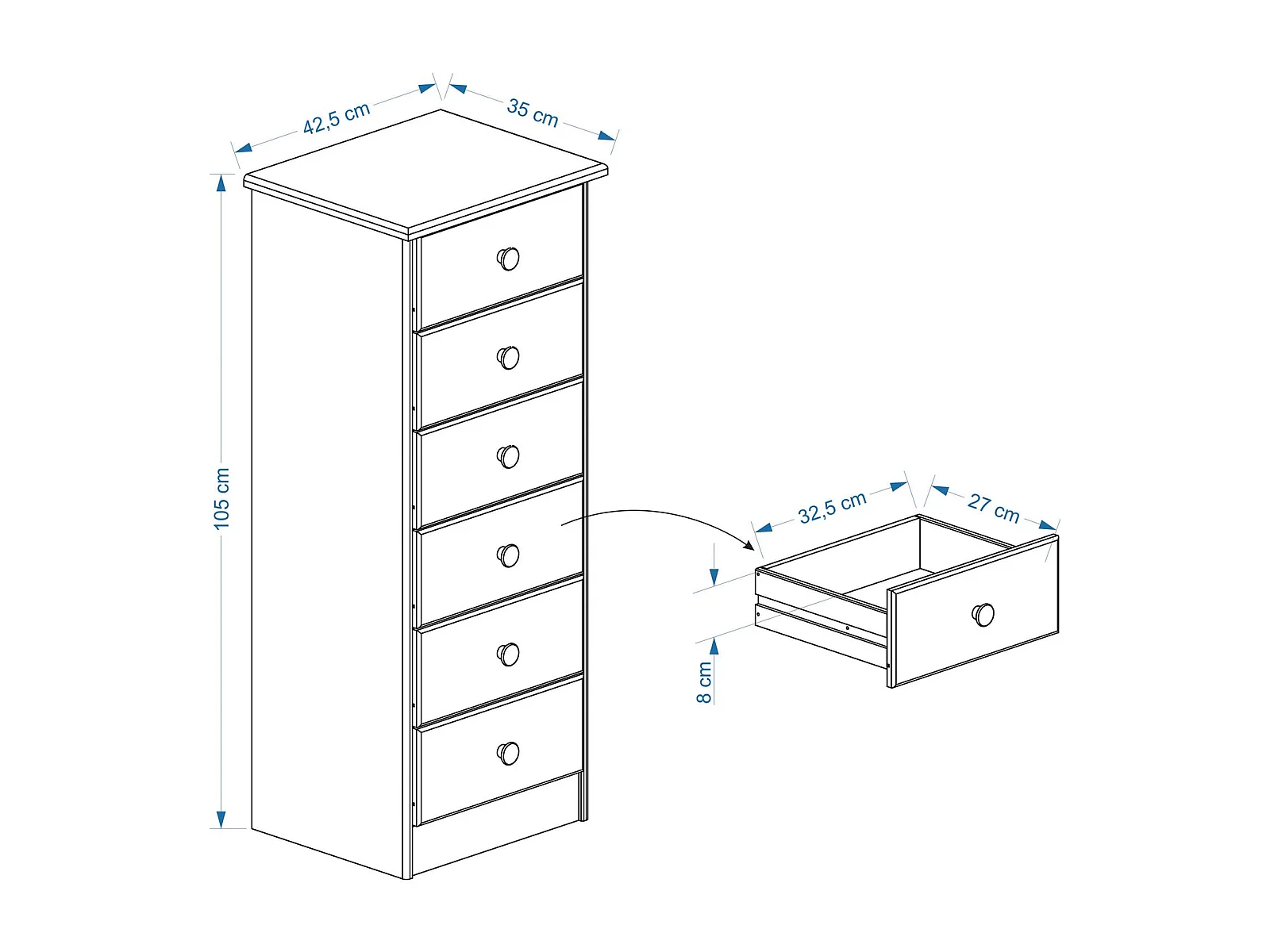 42,5 cm
35 cm
105 cm
32,5 cm
27 cm
8 cm