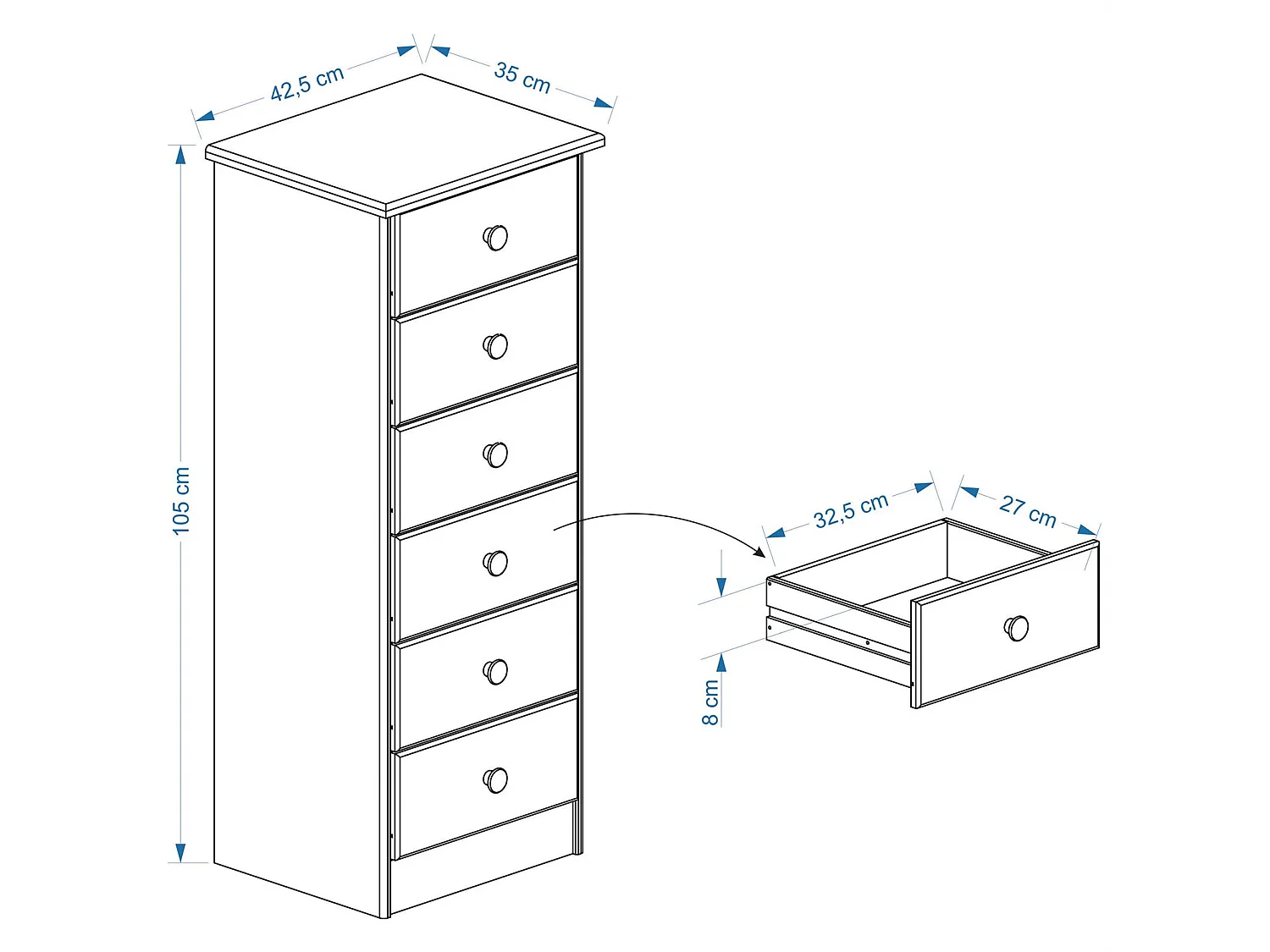 42,5 cm
35 cm
105 cm
32,5 cm
27 cm
8 cm