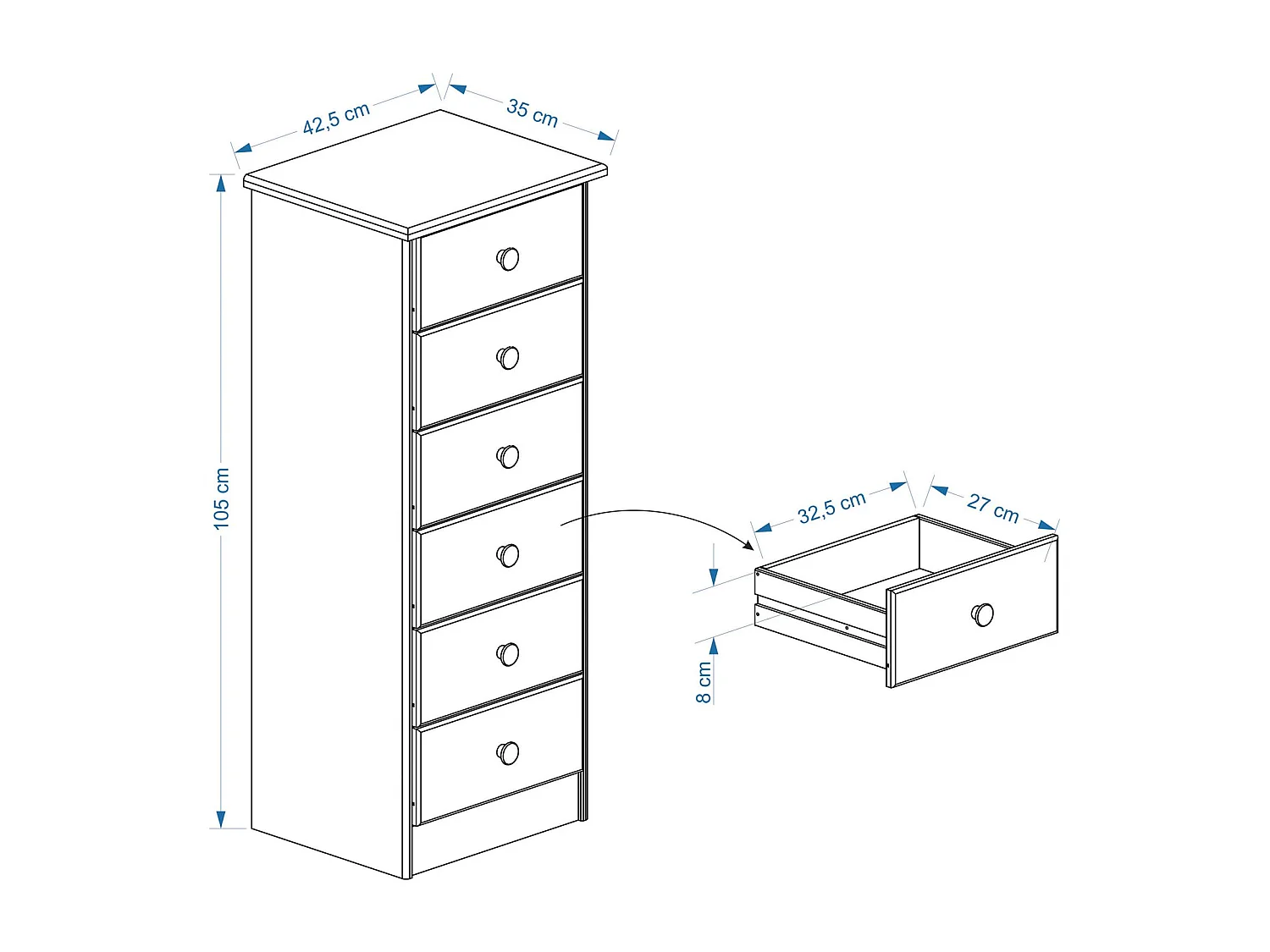 42,5 cm
35 cm
105 cm
32,5 cm
27 cm
8 cm