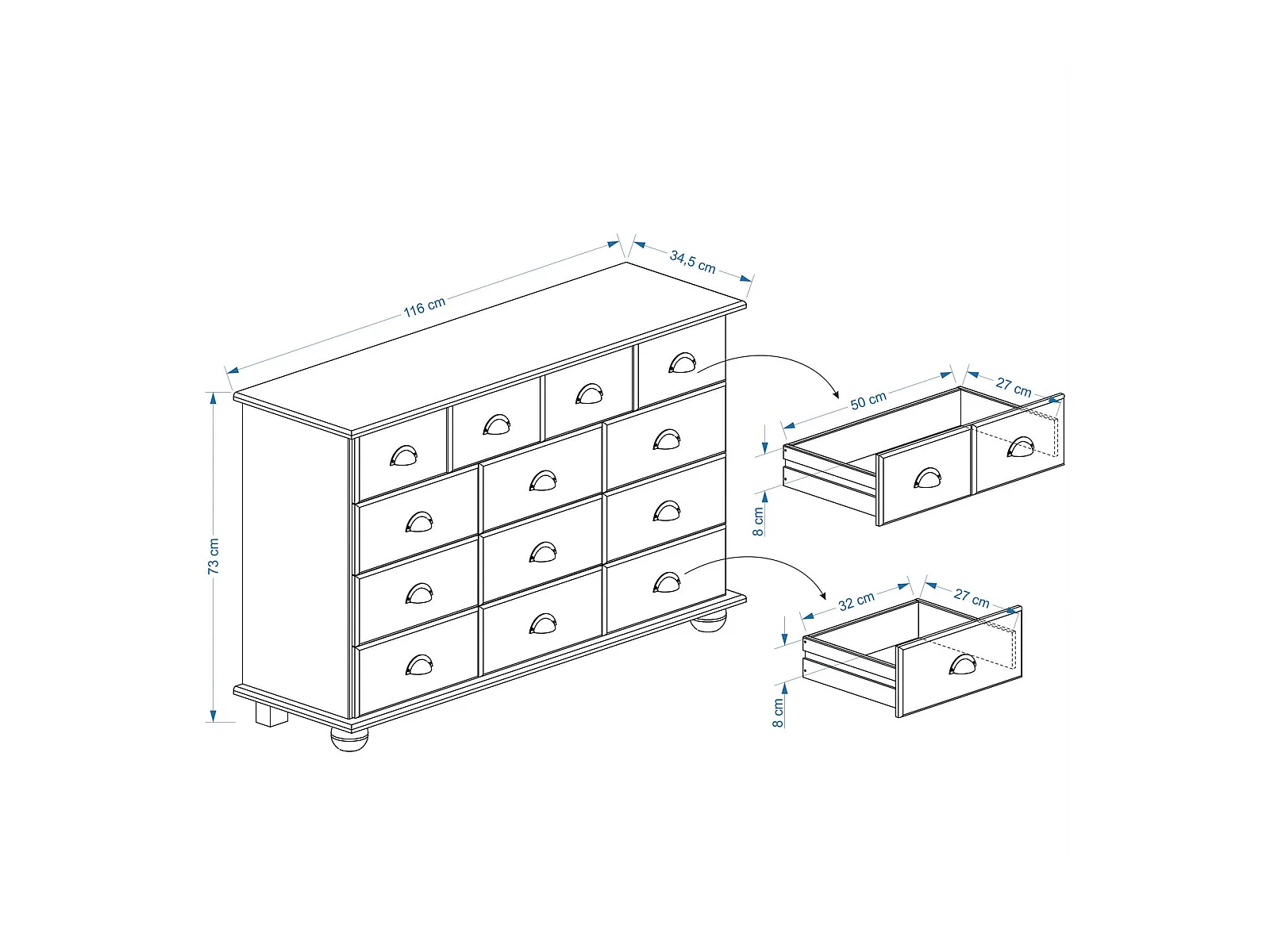 116 cm
34,5 cm
73 cm
50 cm
27 cm
8 cm
32 cm
27 cm
8 cm