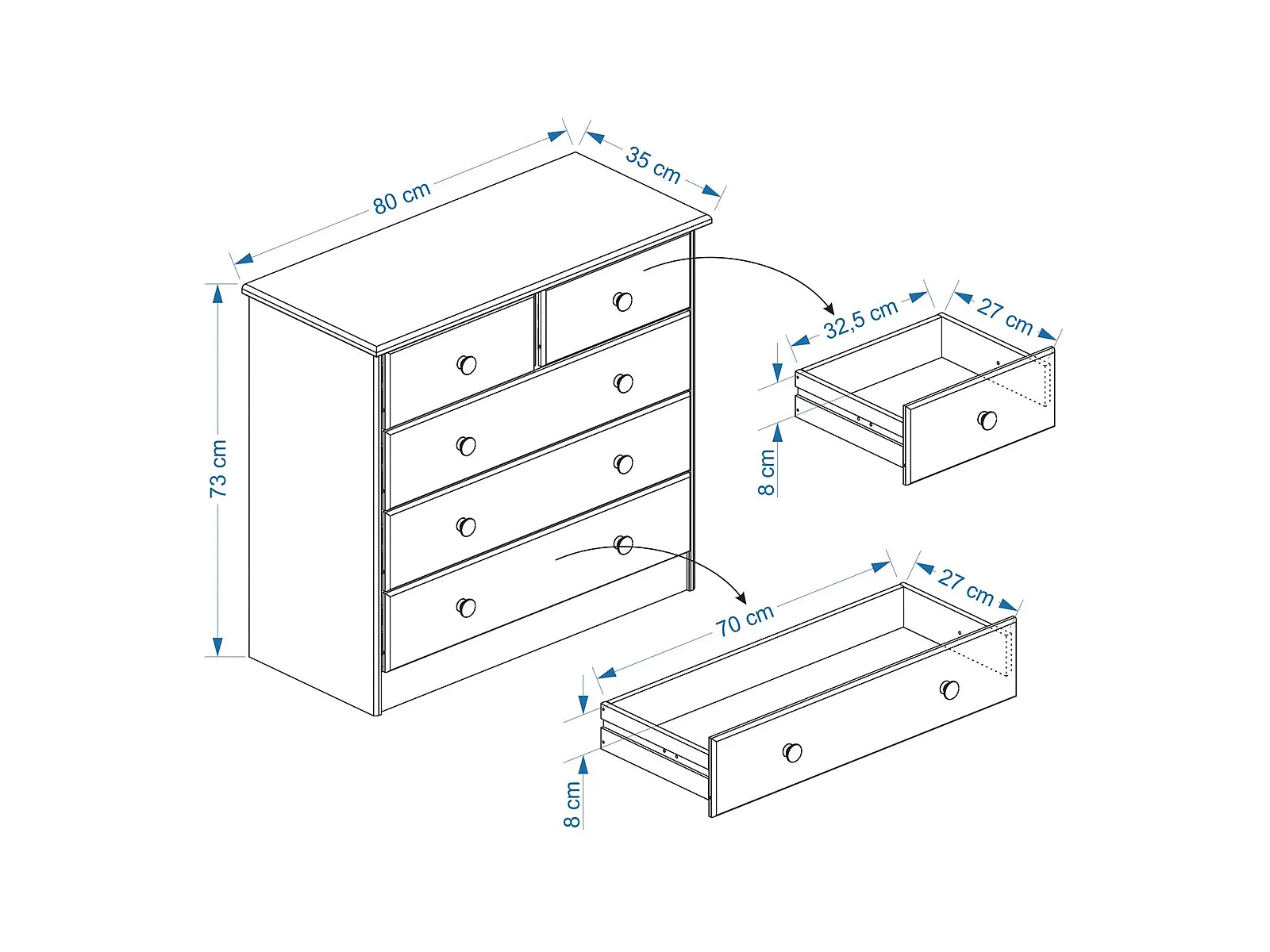 80 cm
35 cm
73 cm
32,5 cm
27 cm
8 cm
70 cm
27 cm
8 cm