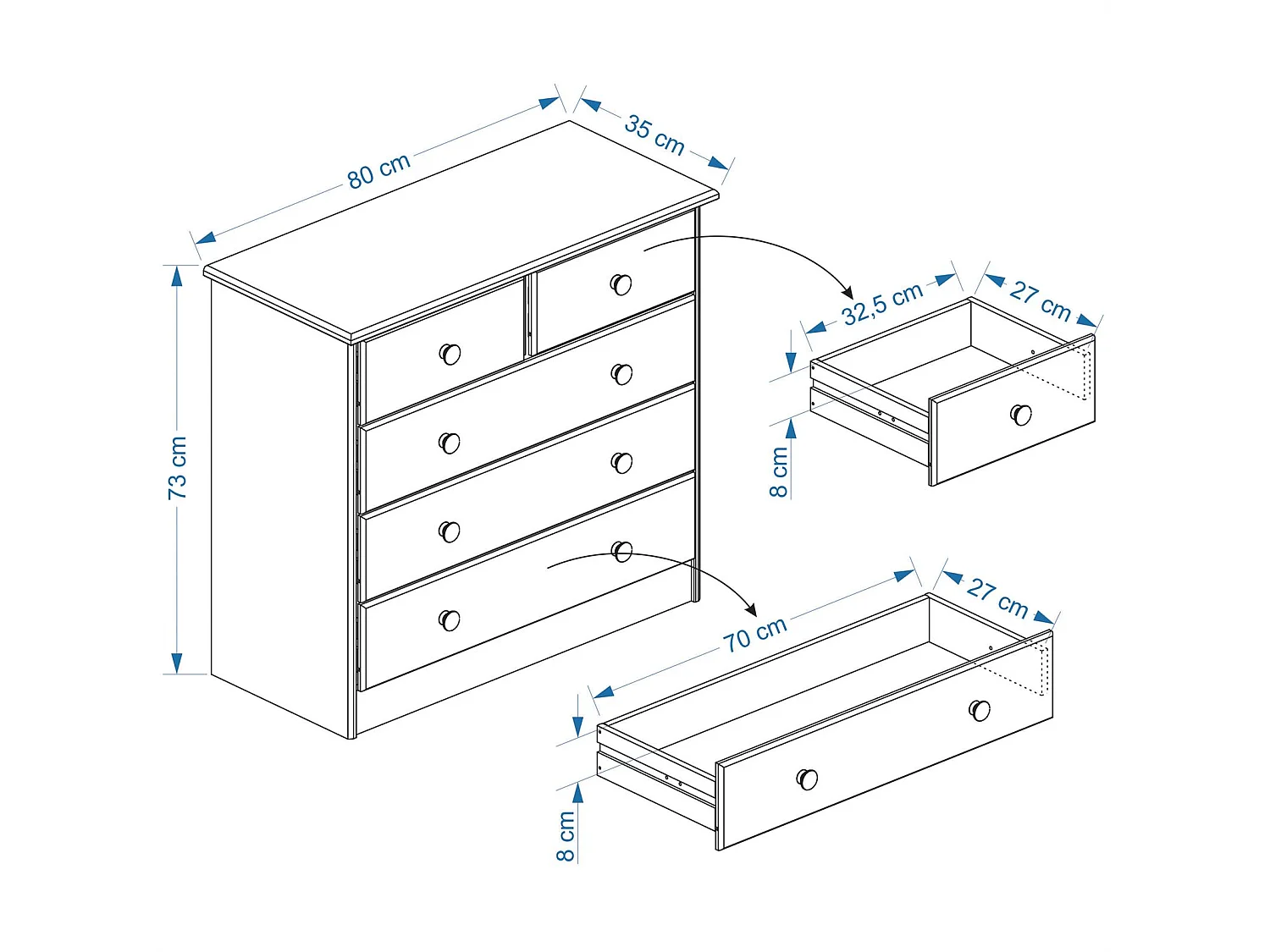 80 cm

35 cm

73 cm

32,5 cm

27 cm

8 cm

70 cm

27 cm

8 cm