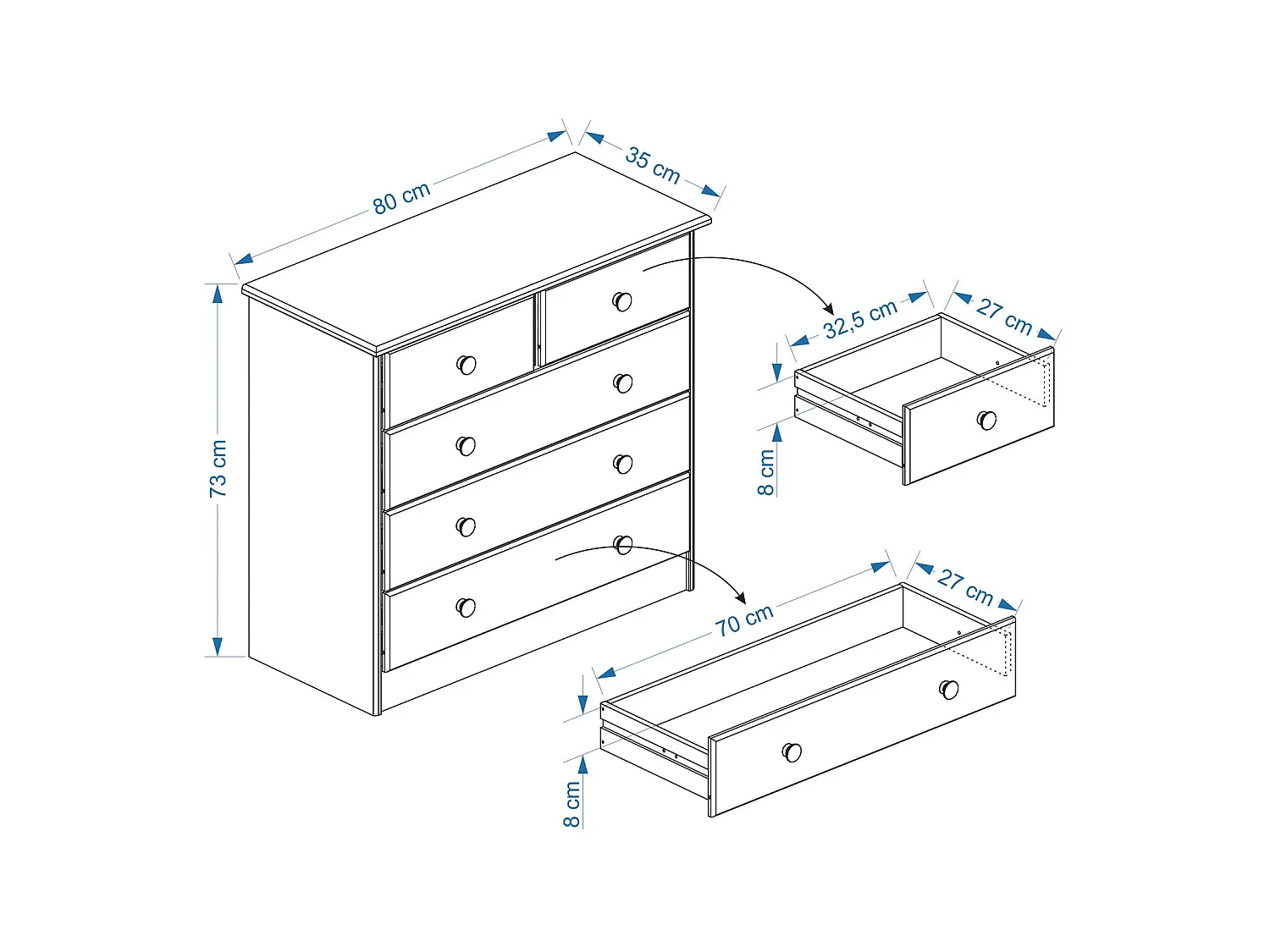 80 cm
35 cm
73 cm
32,5 cm
27 cm
8 cm
70 cm
27 cm
8 cm