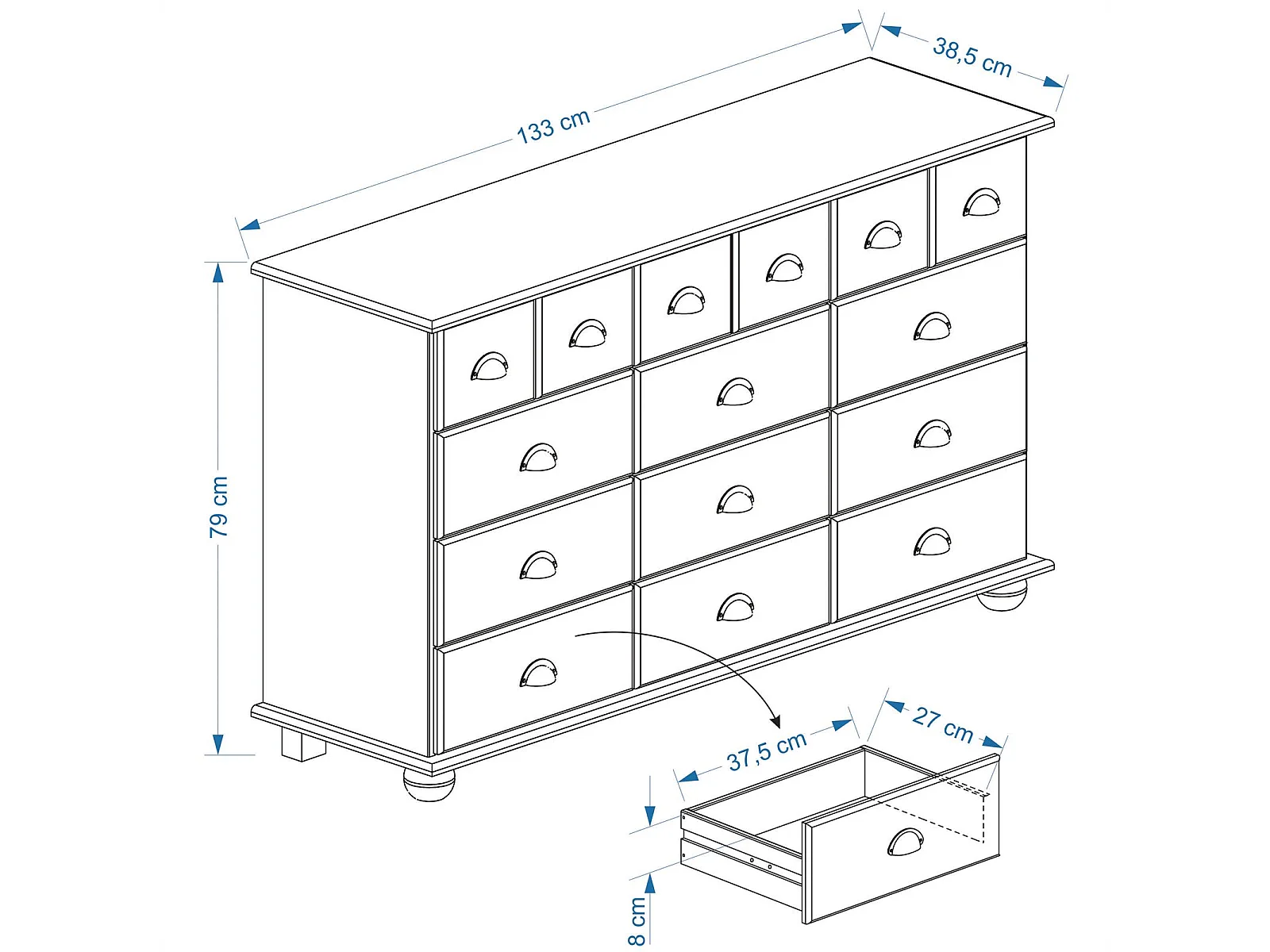 133 cm
38,5 cm
79 cm
37,5 cm
27 cm
8 cm